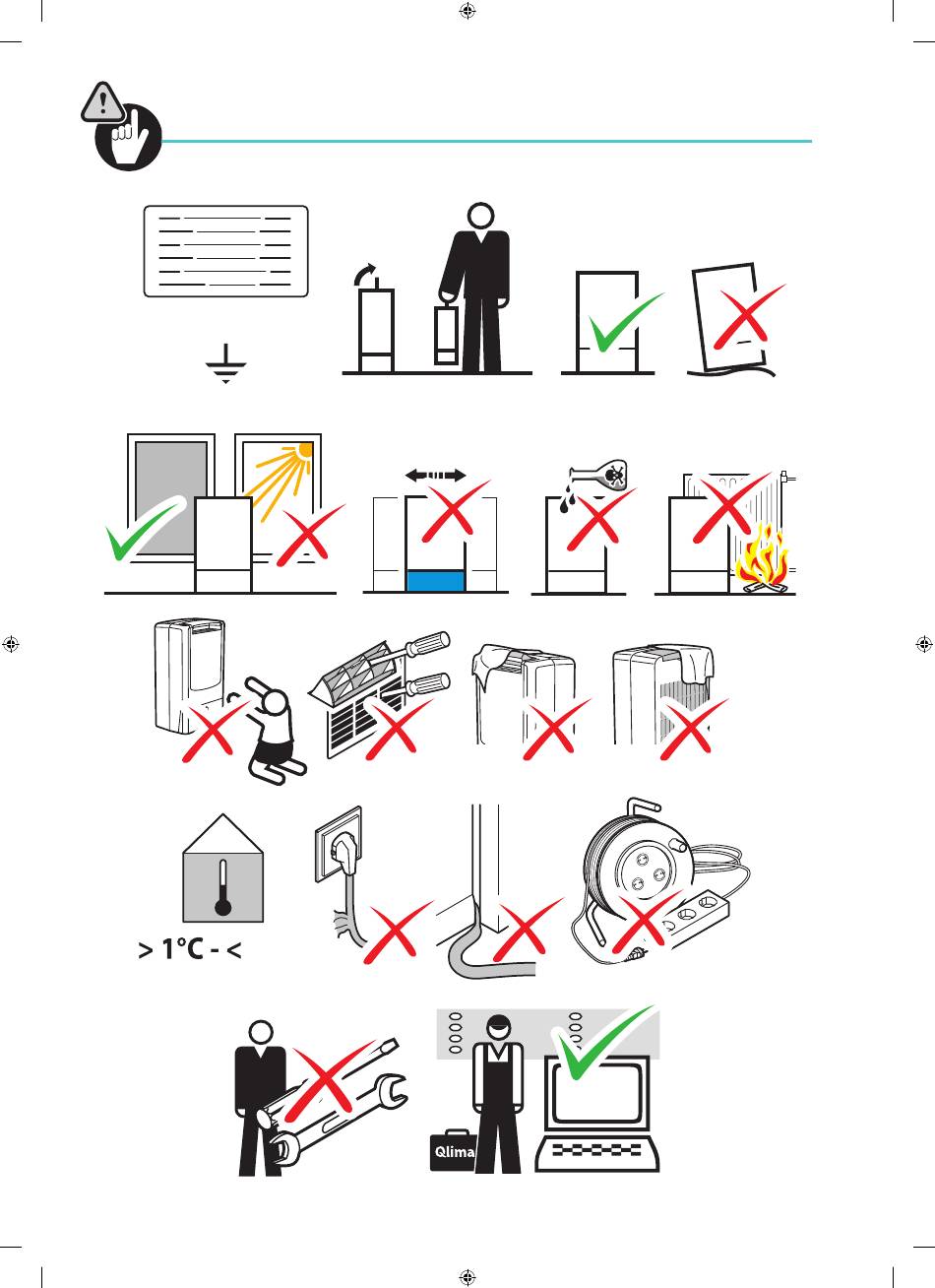 > 1°C - <

Qlima