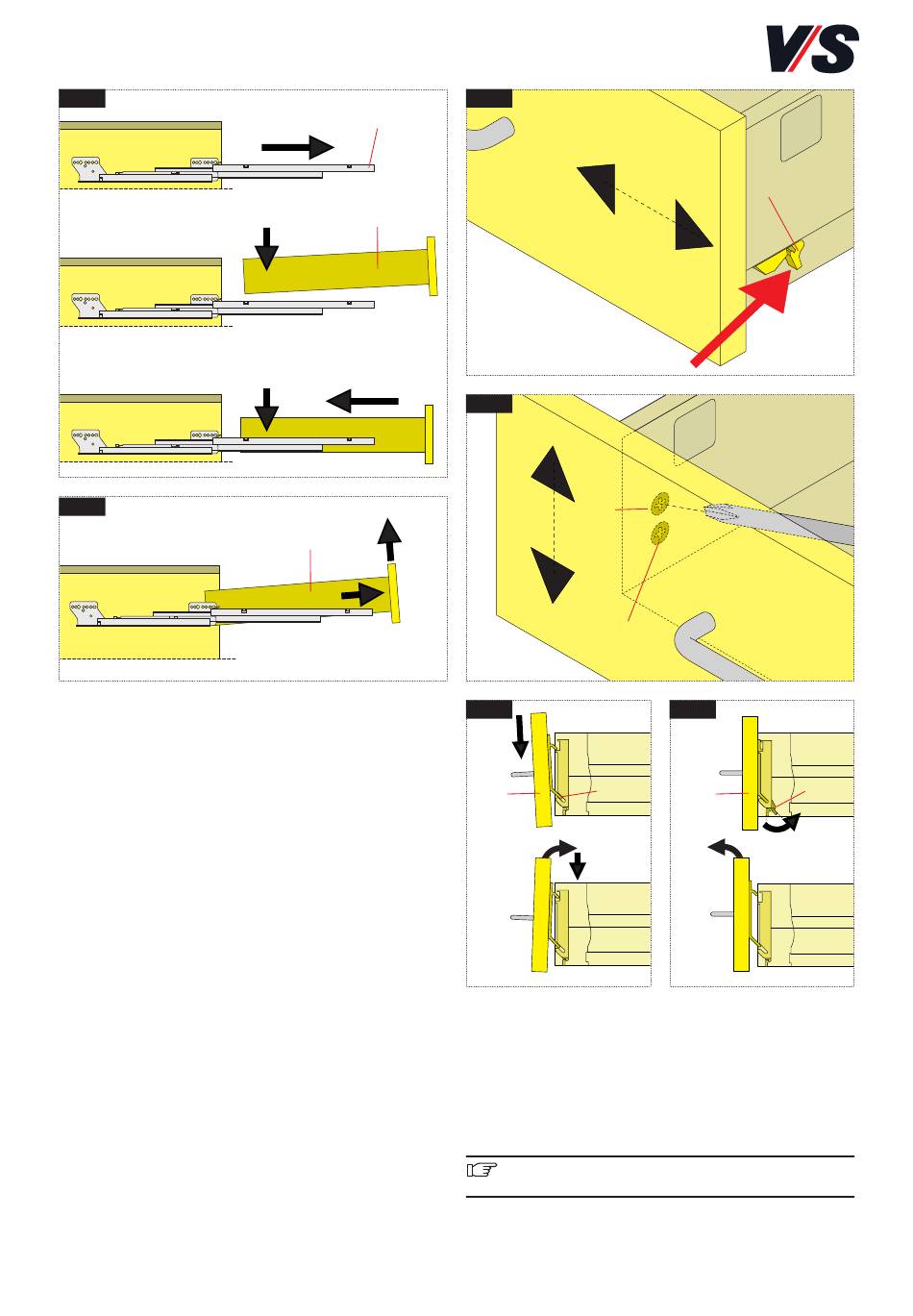 V/S