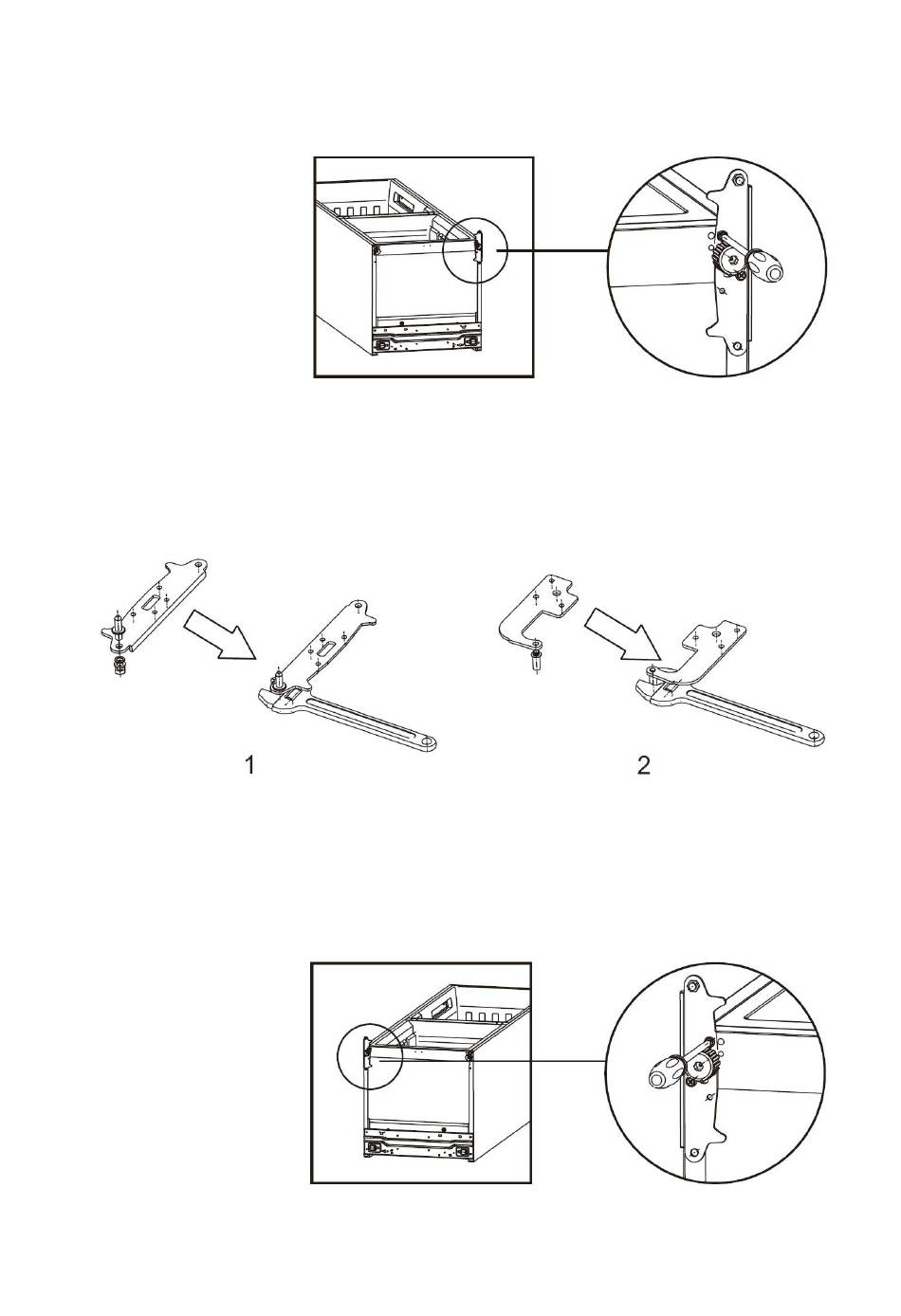 1

2