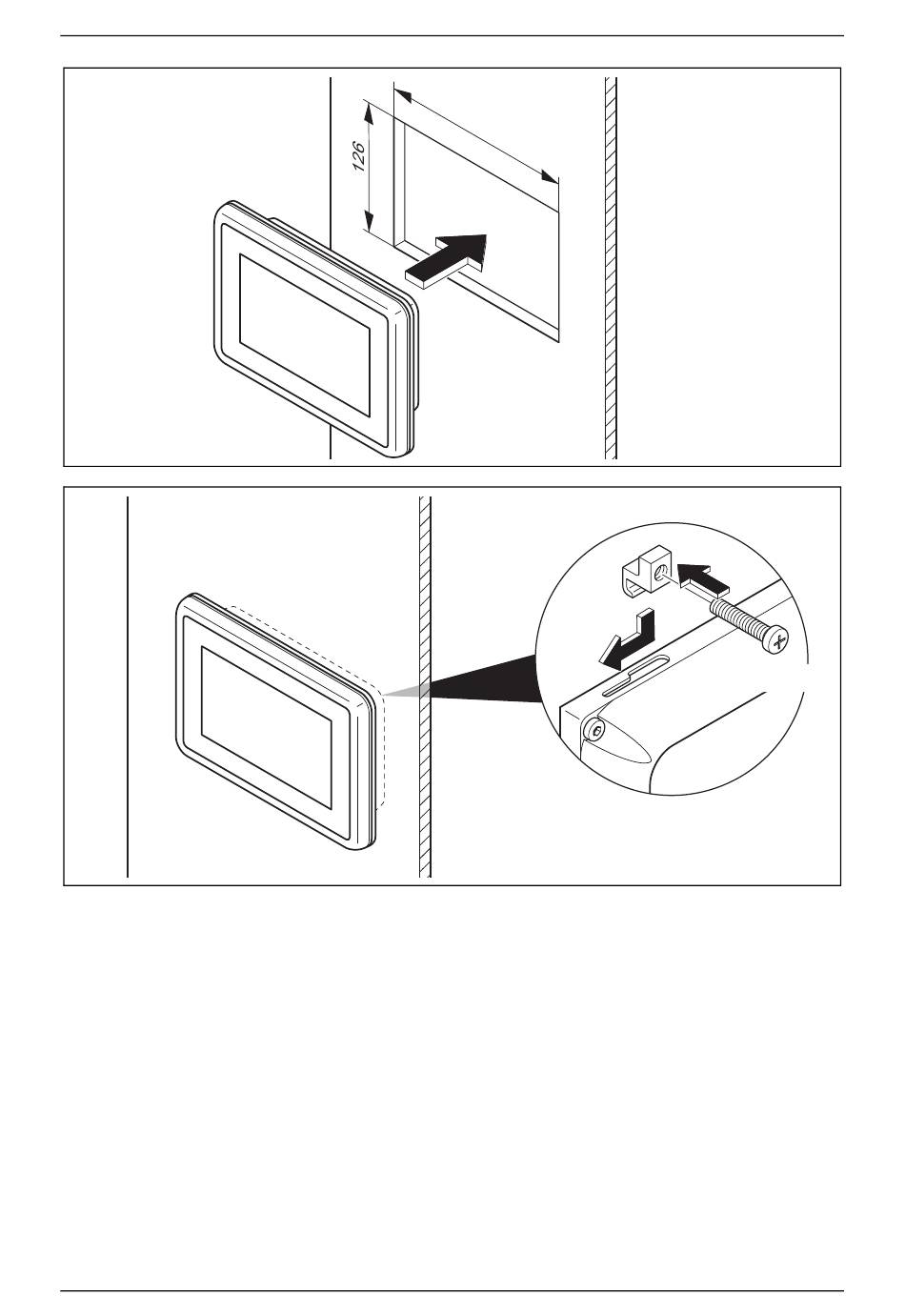 126