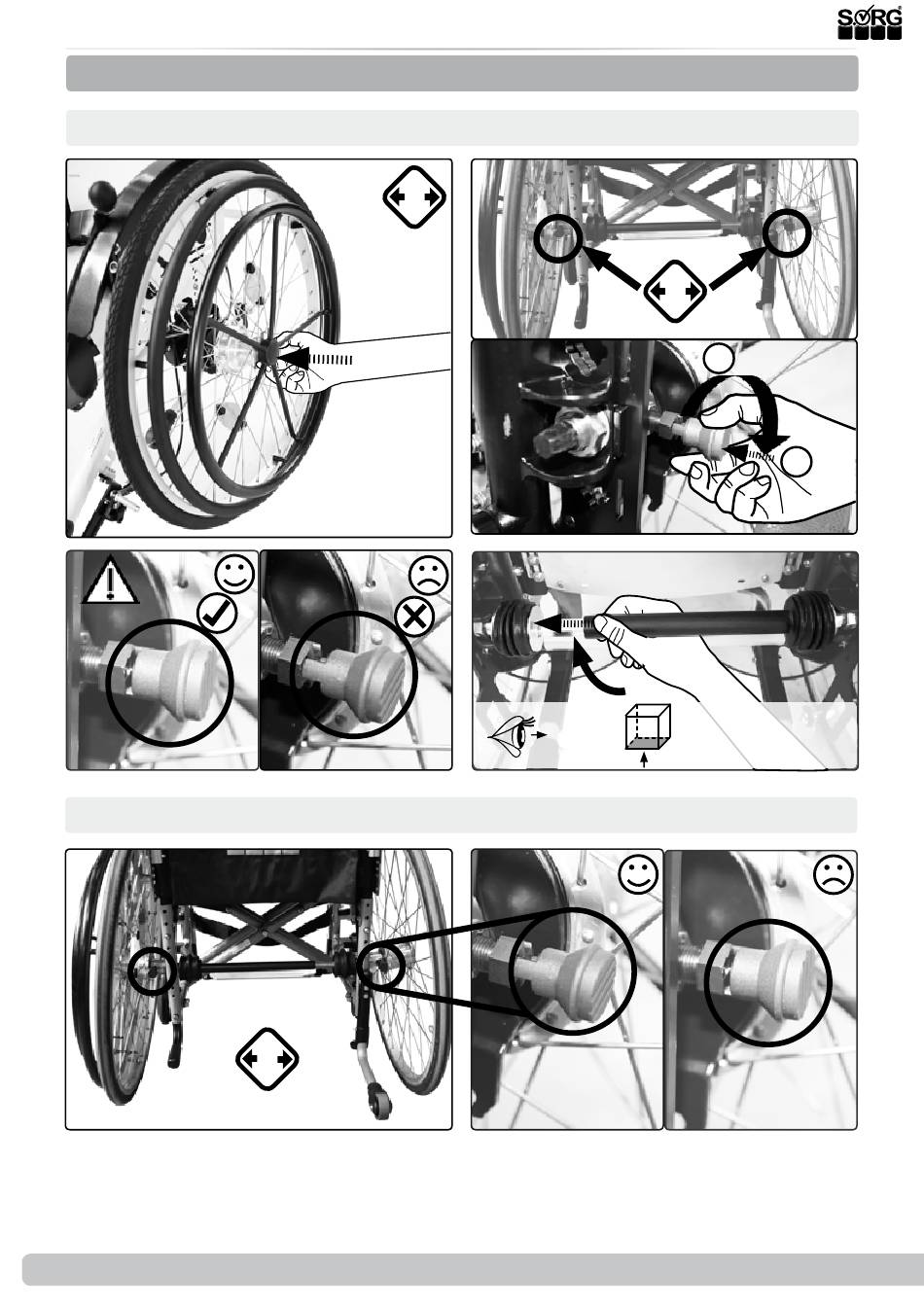 SORG