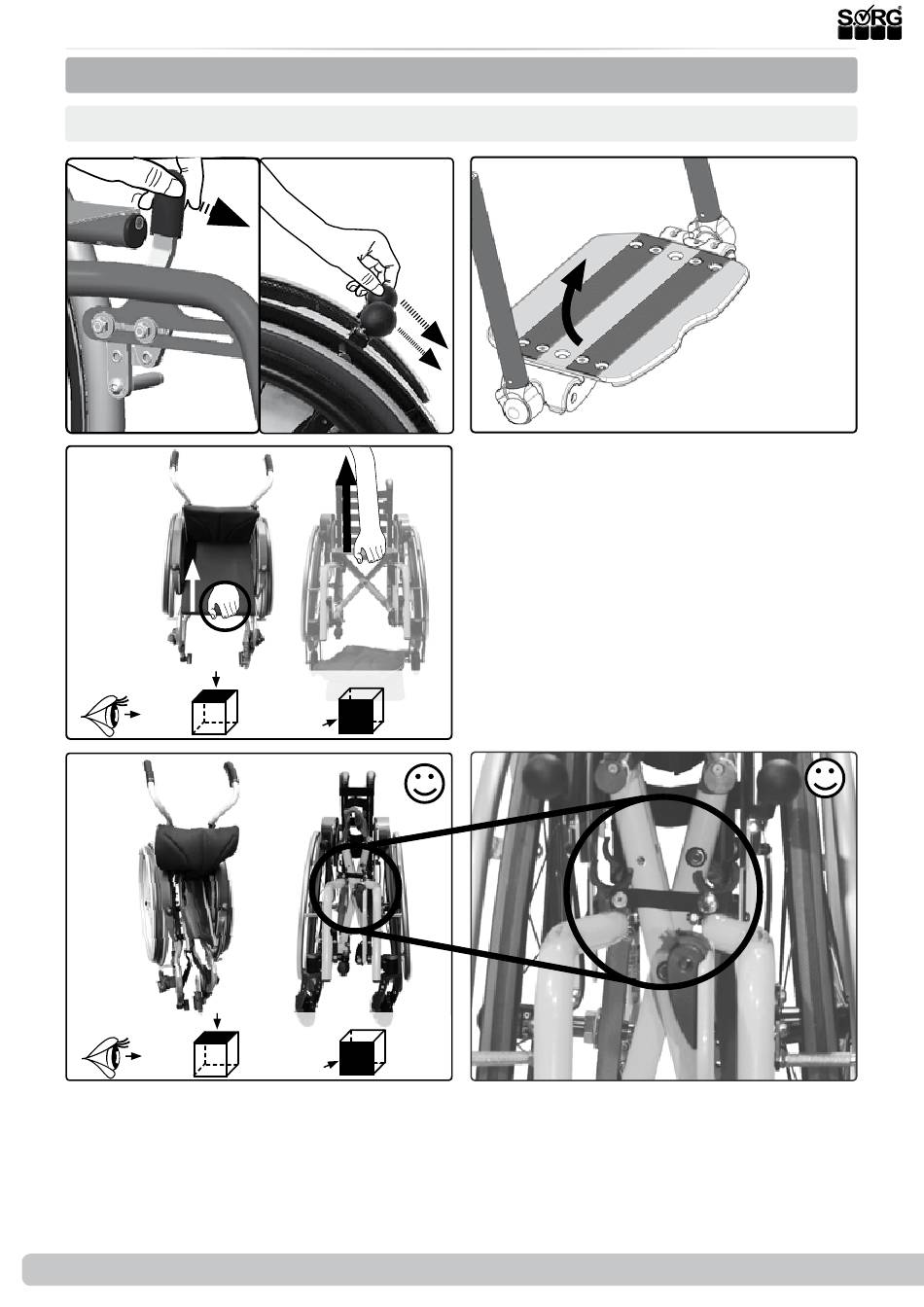 SORG