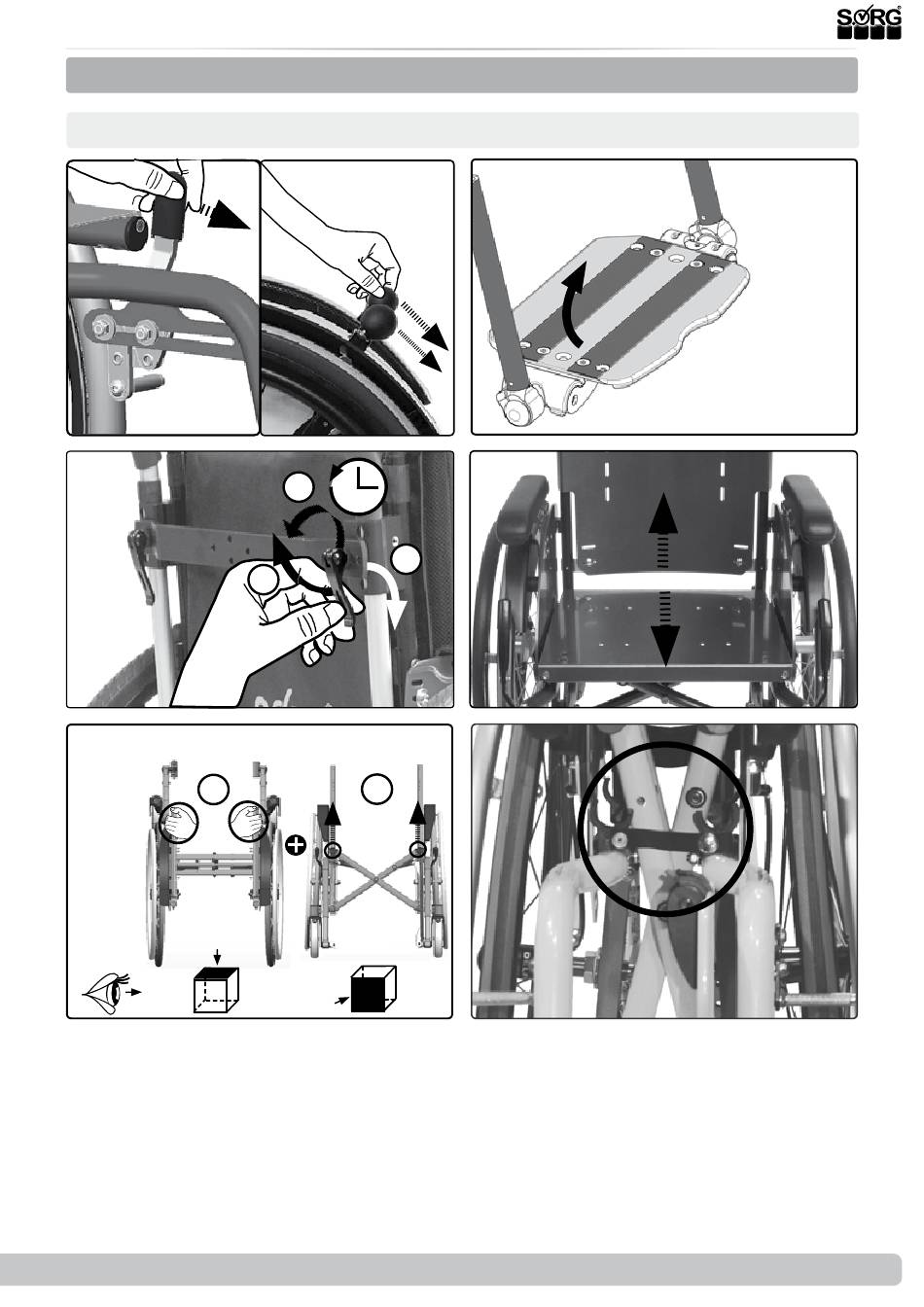 SORG