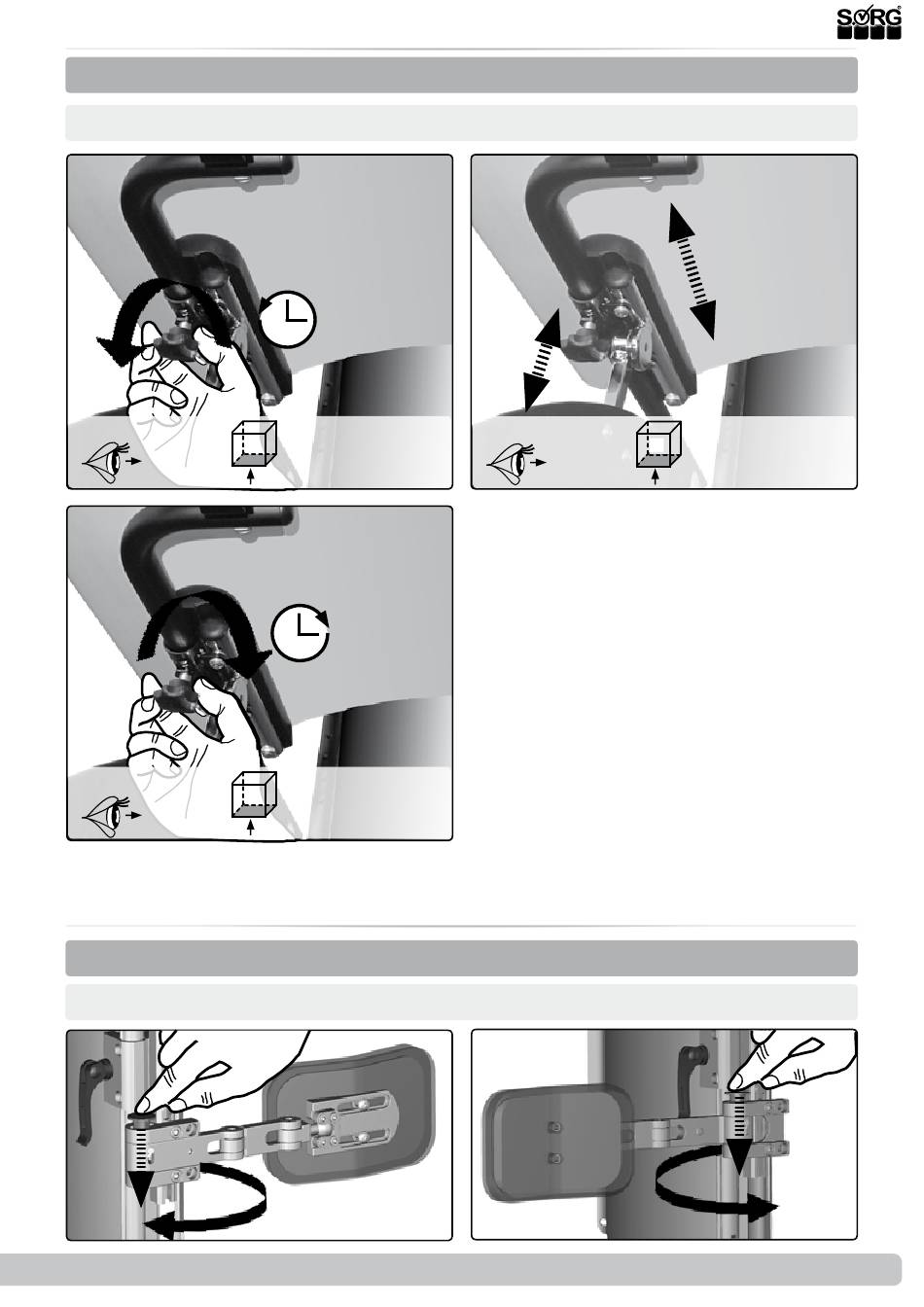 SORG