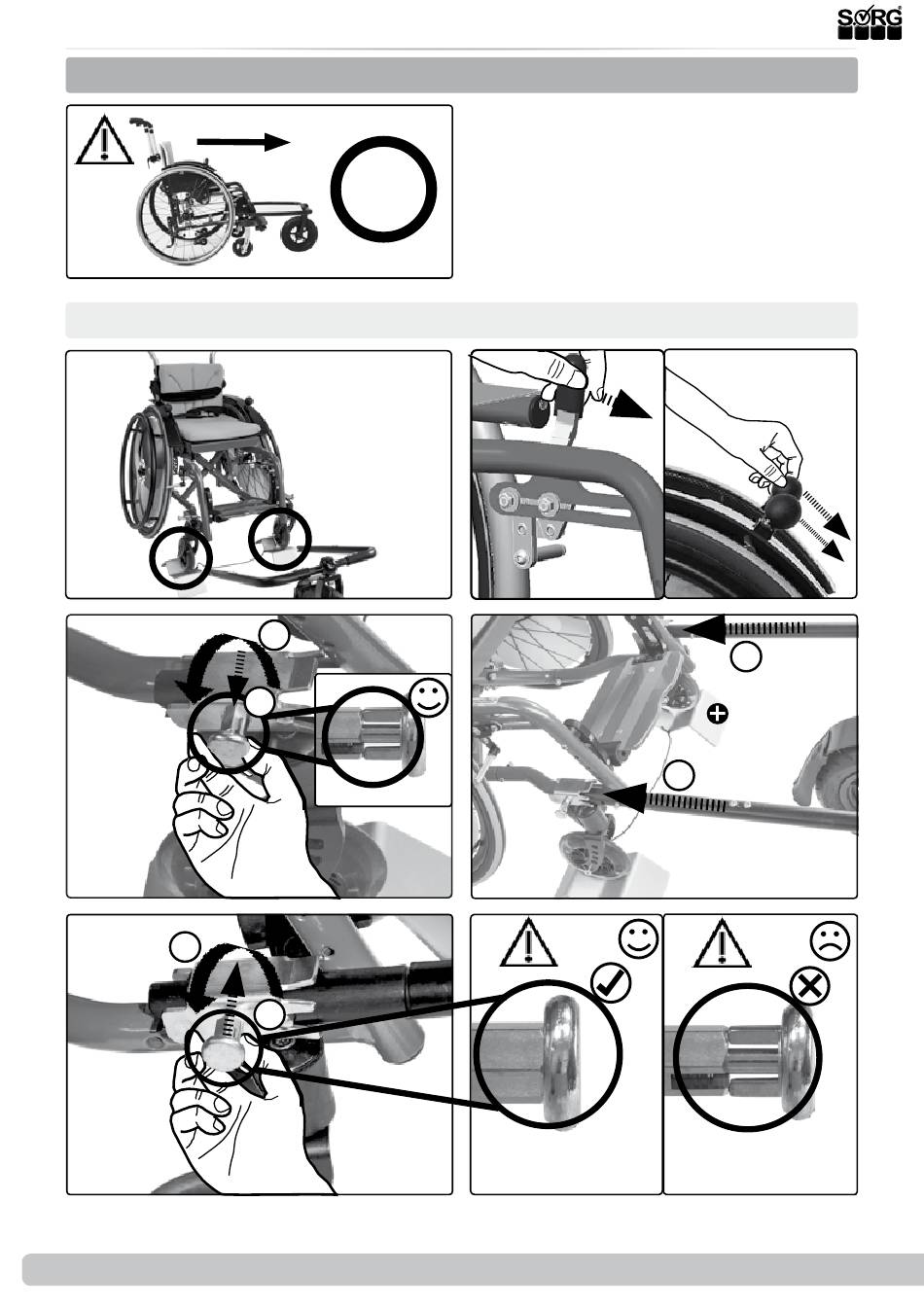 SORG