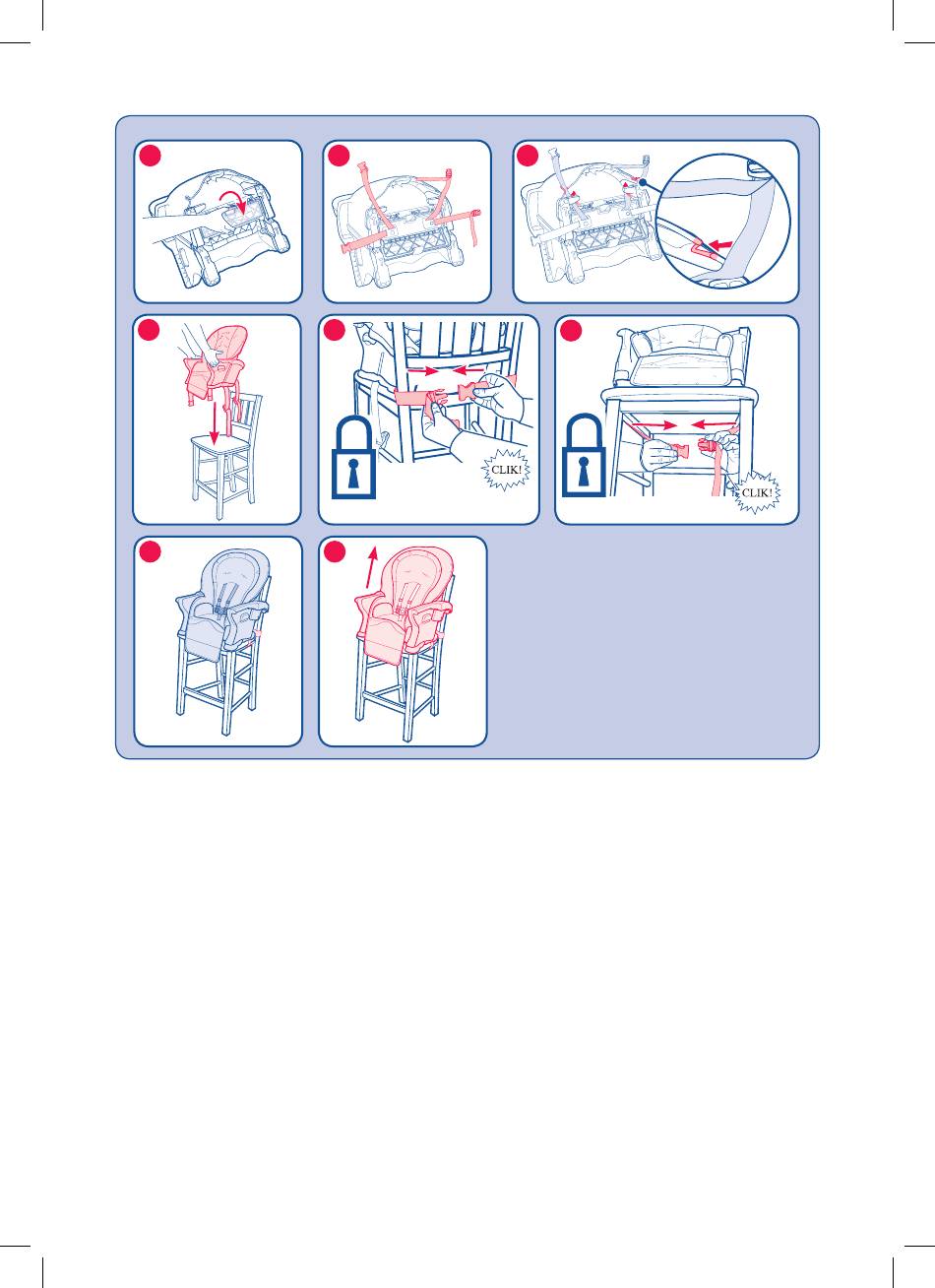 CLIK!

CLIK!