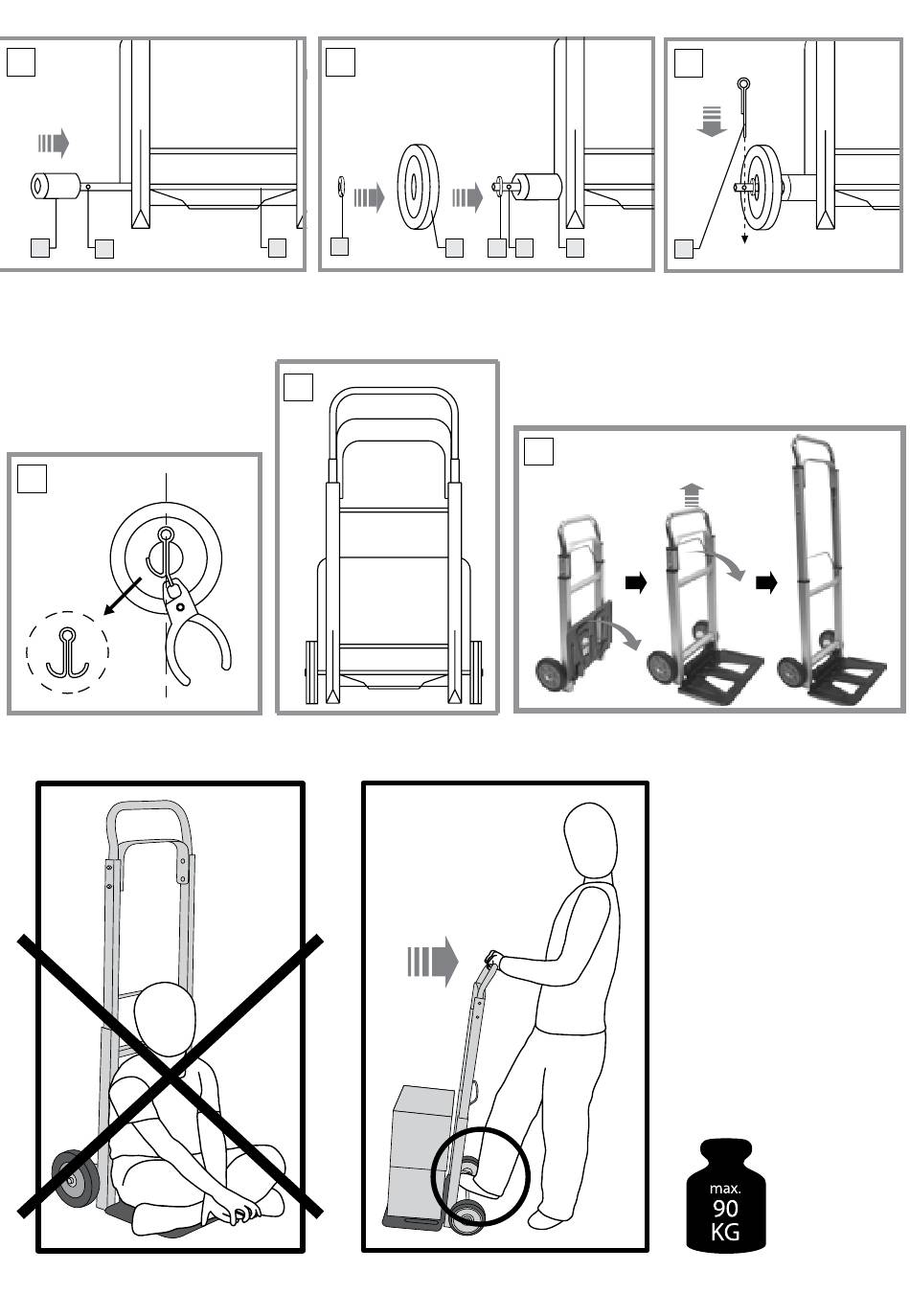 max.
90
KG