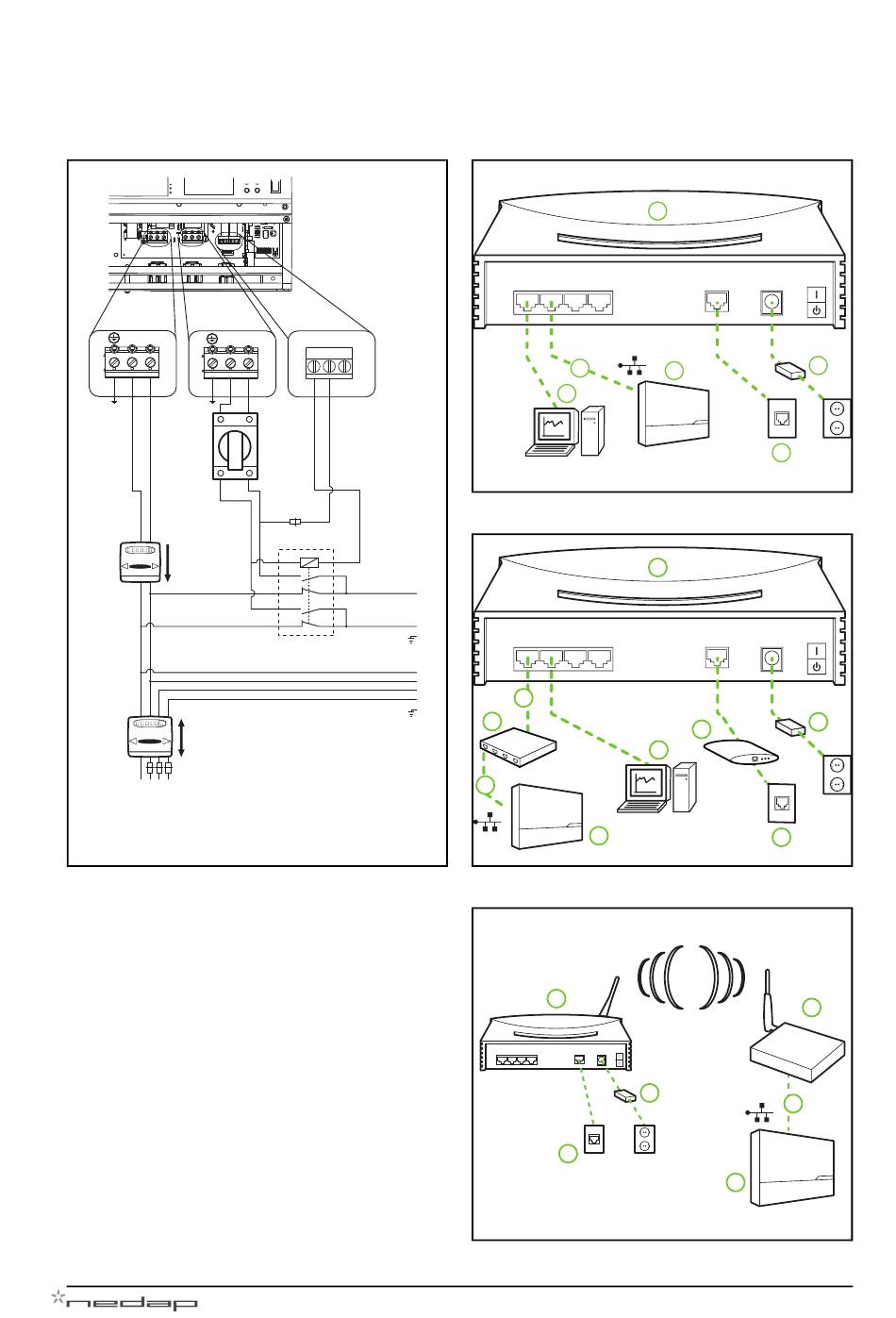 nedap