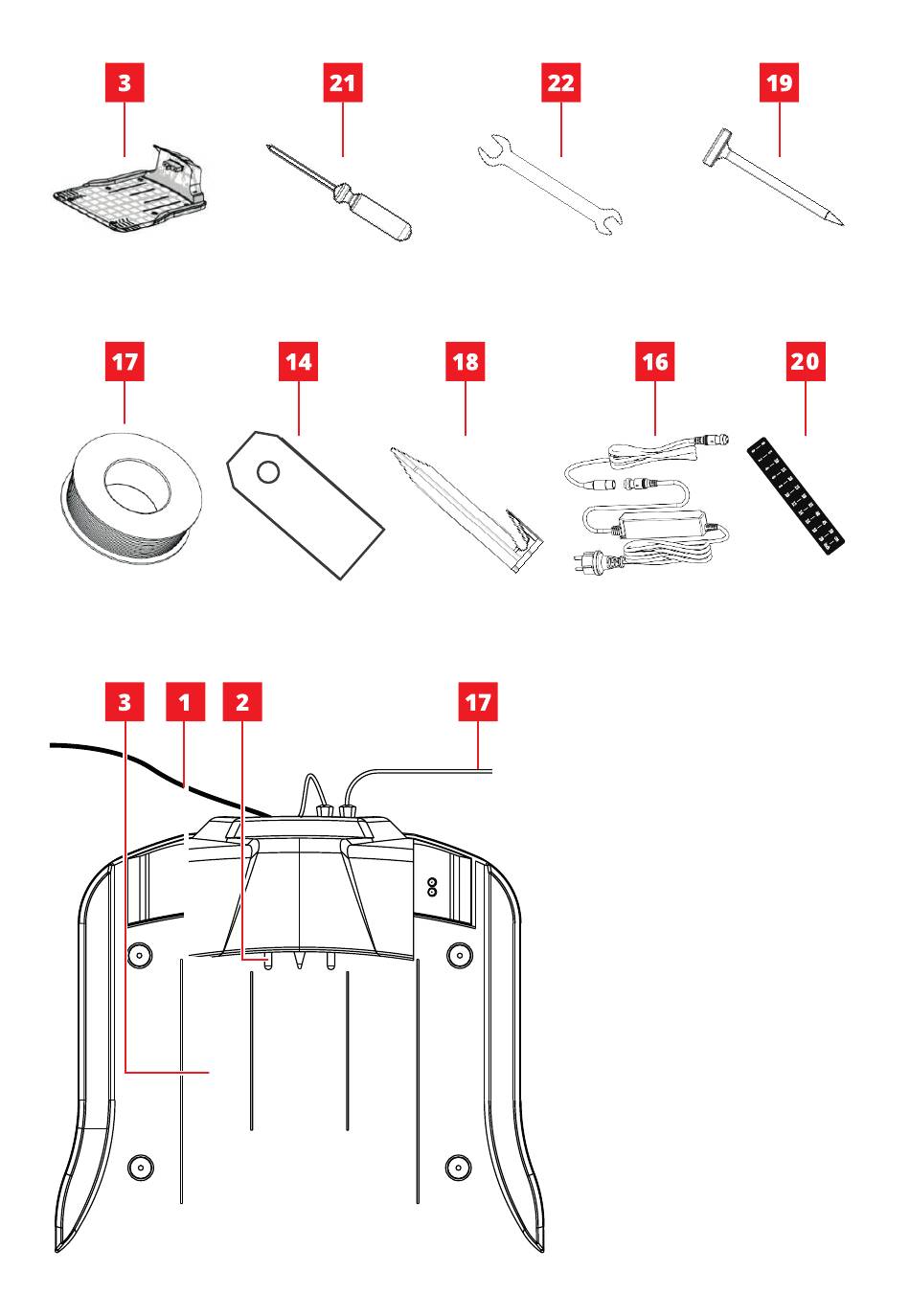 3
21
22
19
17
14
18
16
20
3
1
2
17