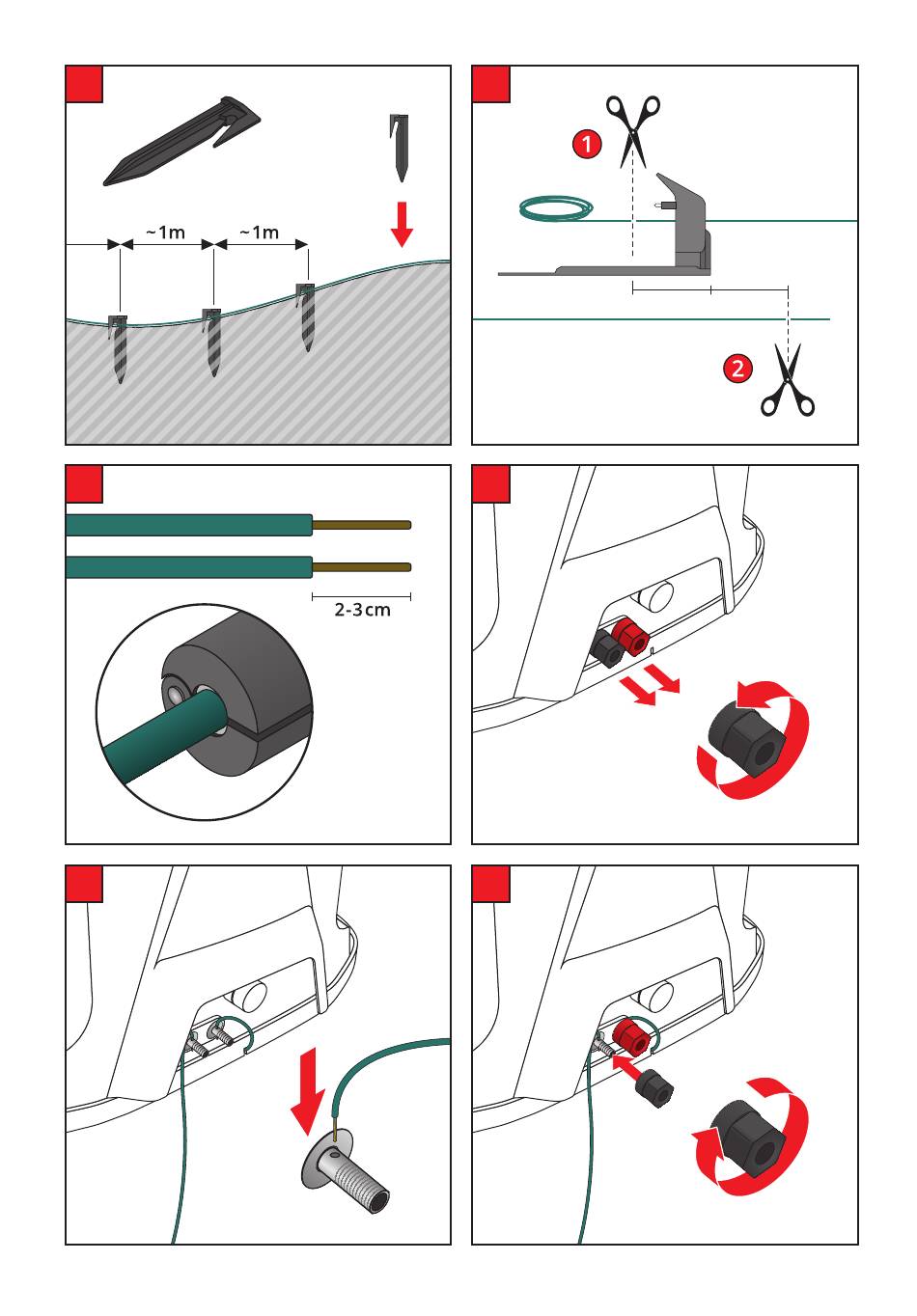 ~1m
~1m

1

2

2-3cm