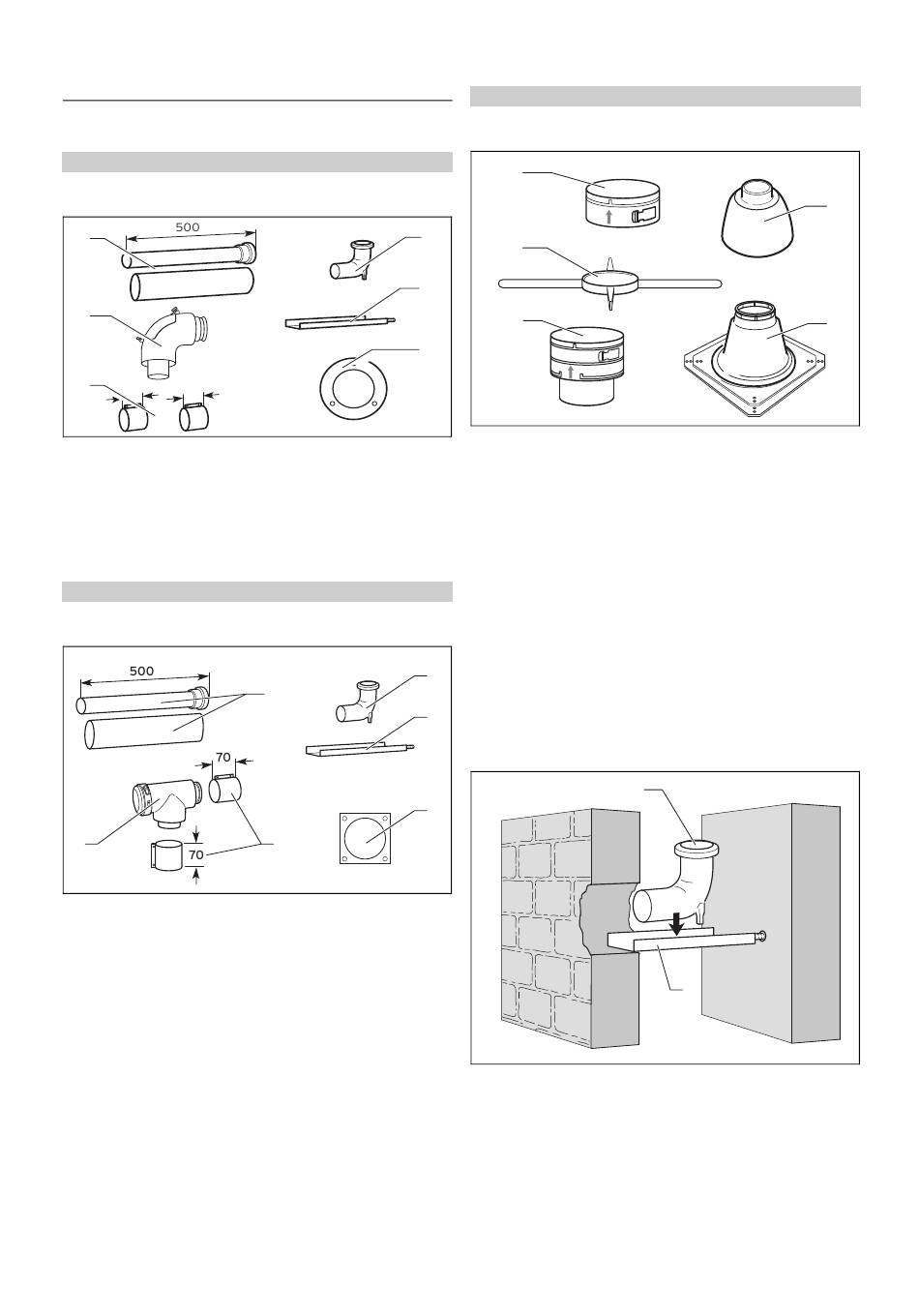 500

500

70

70