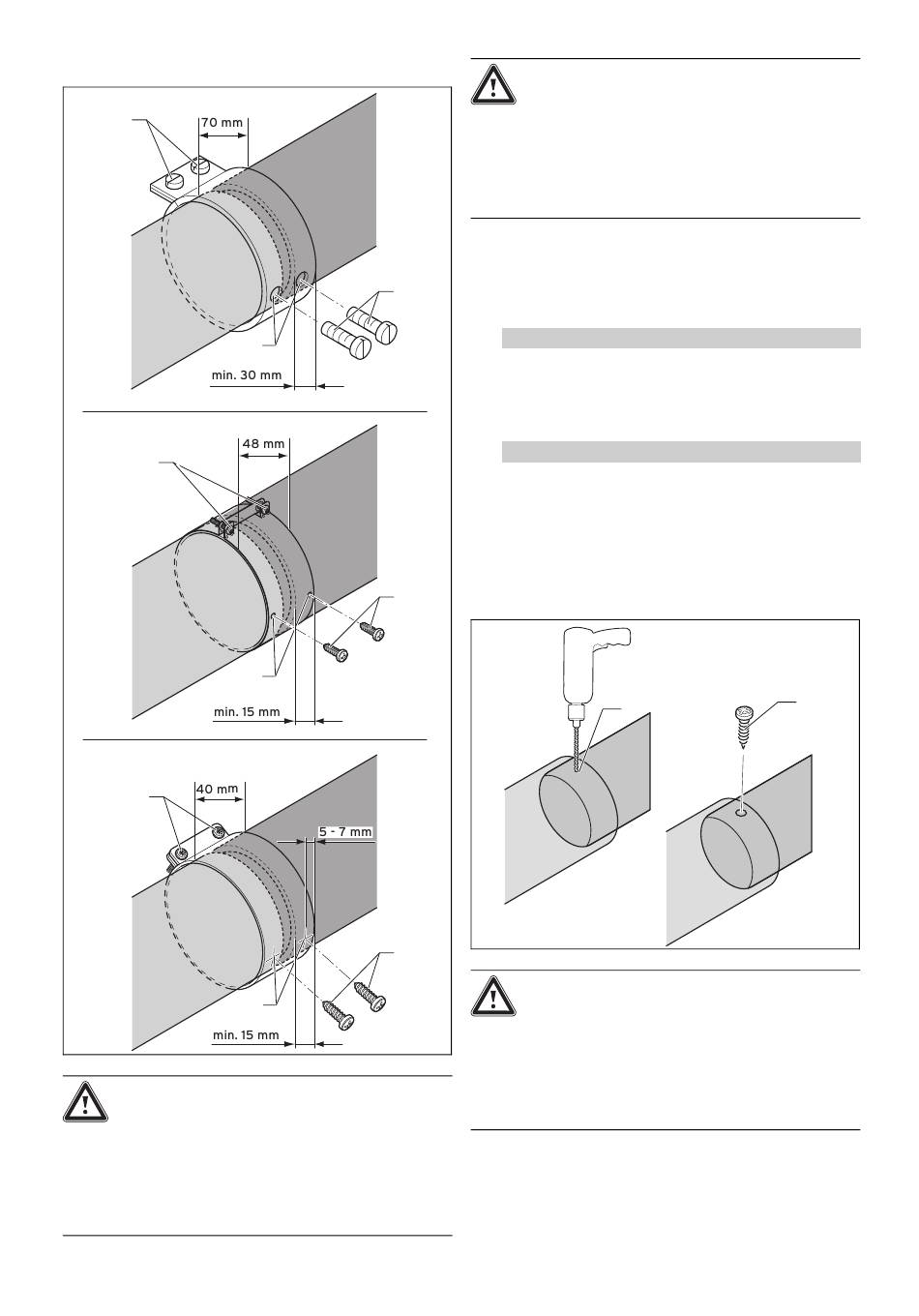 70 mm

min. 30 mm

48 mm

min. 15 mm

40 mm

5 - 7 mm

min. 15 mm