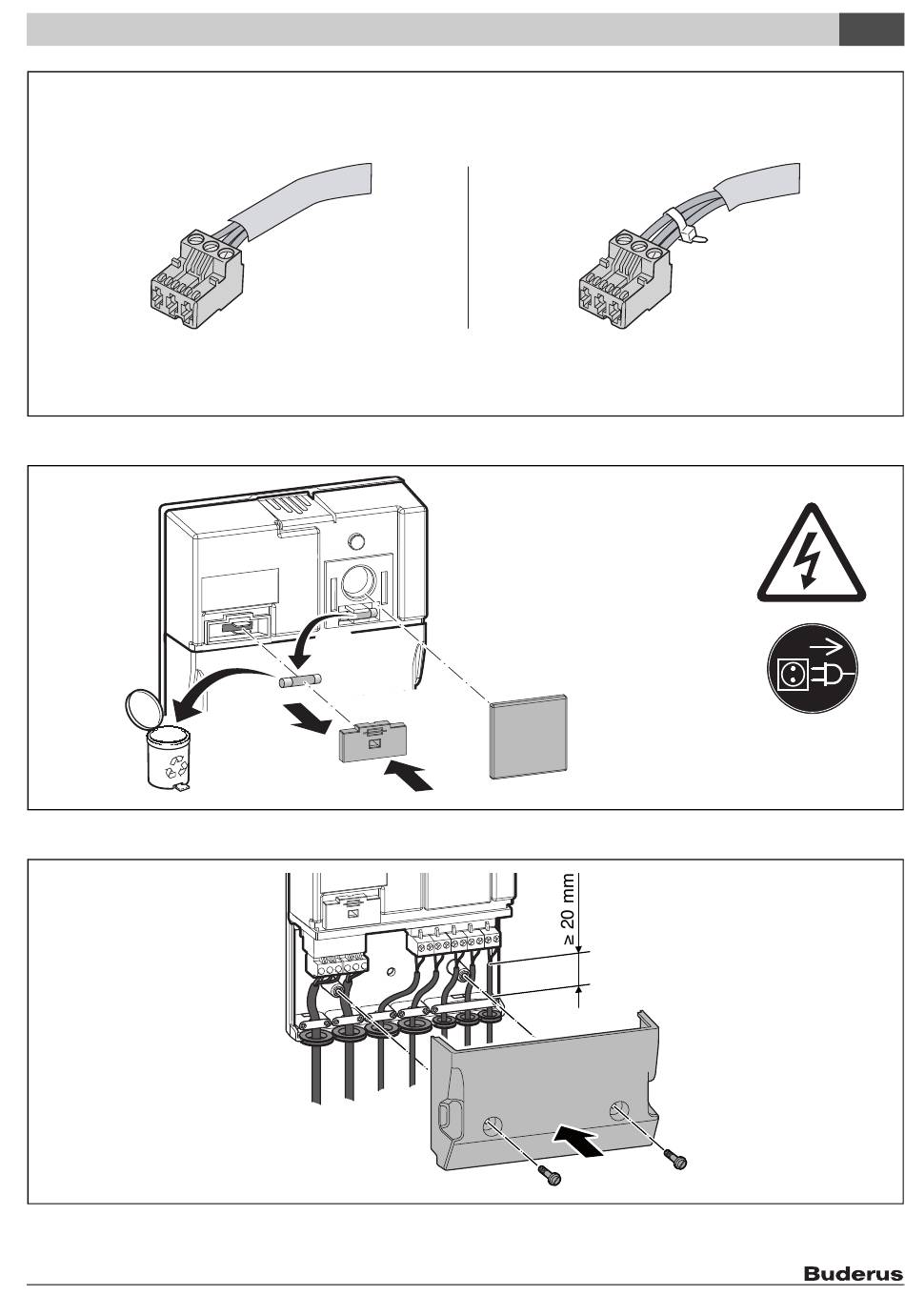 ≥ 20 mm

Buderus