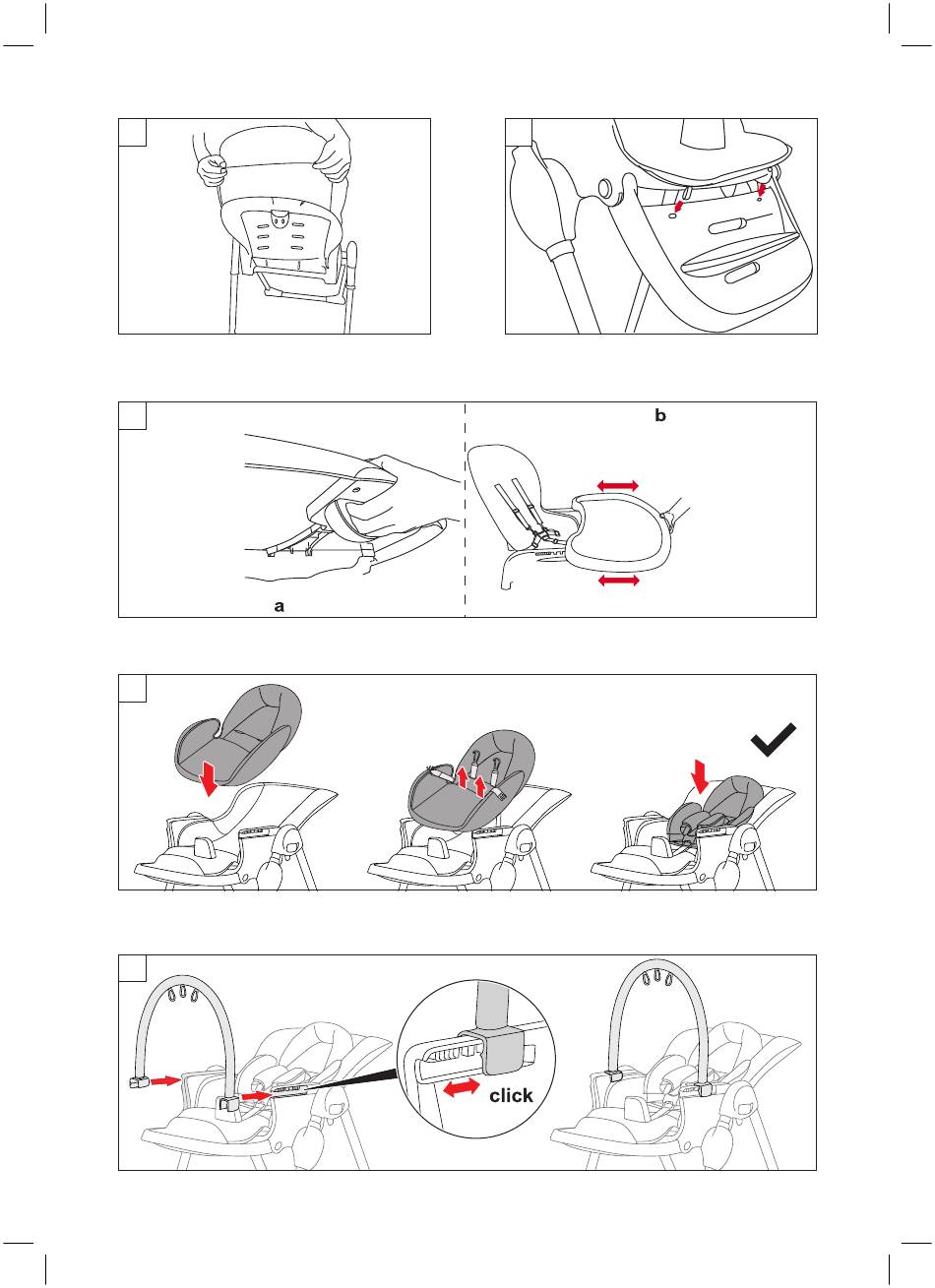 b

a

click