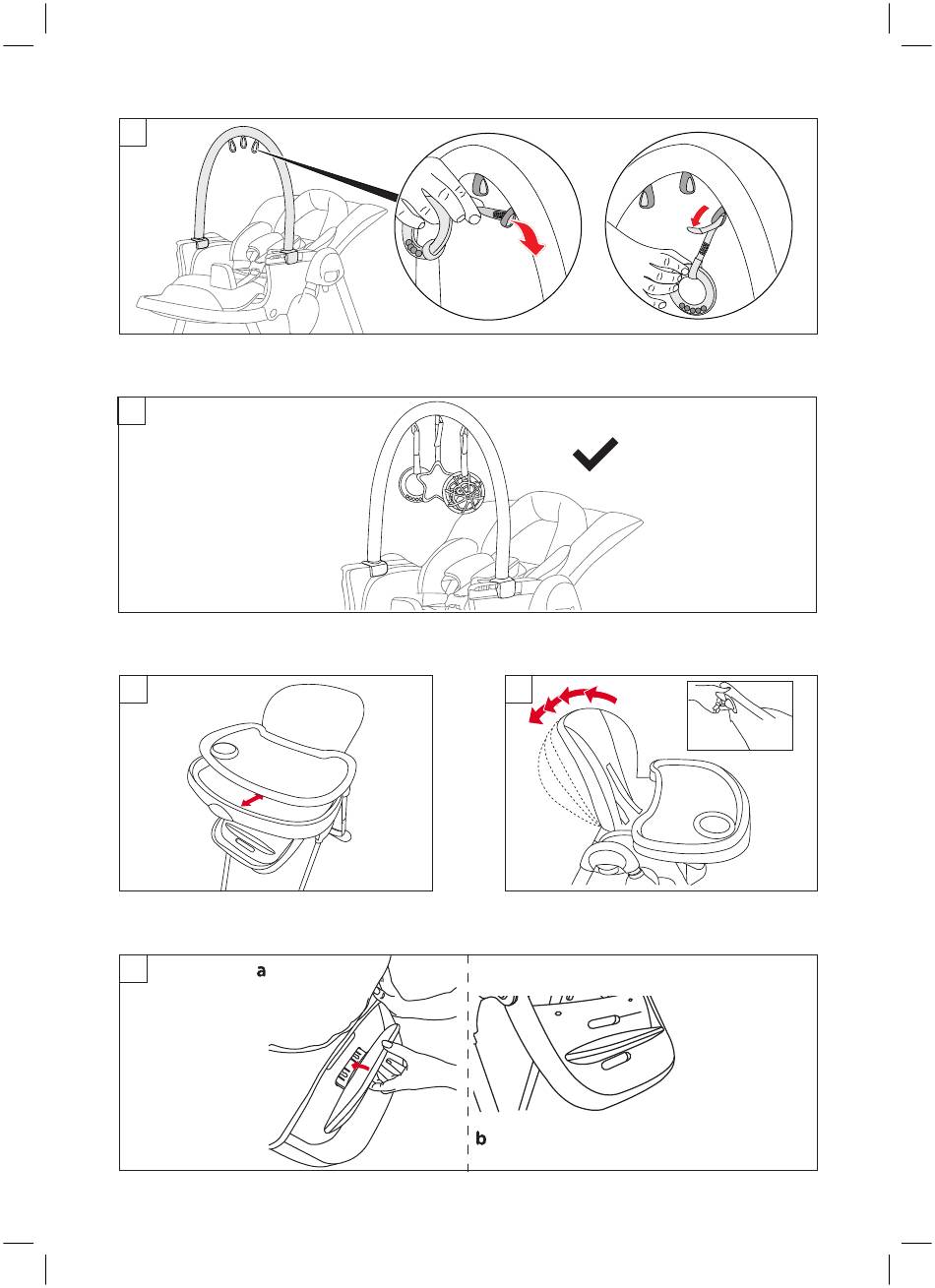 a

b