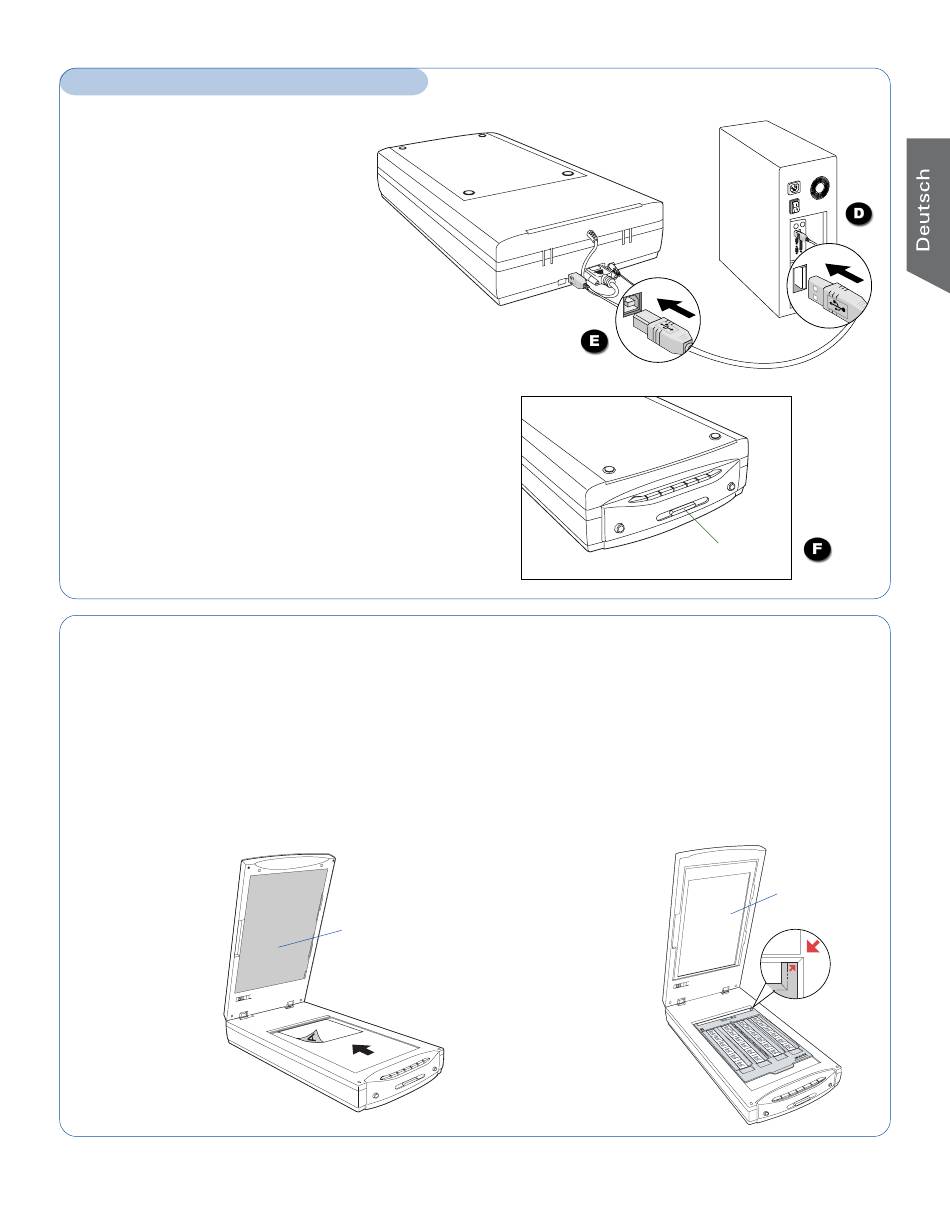 Deutsch

D

E

F