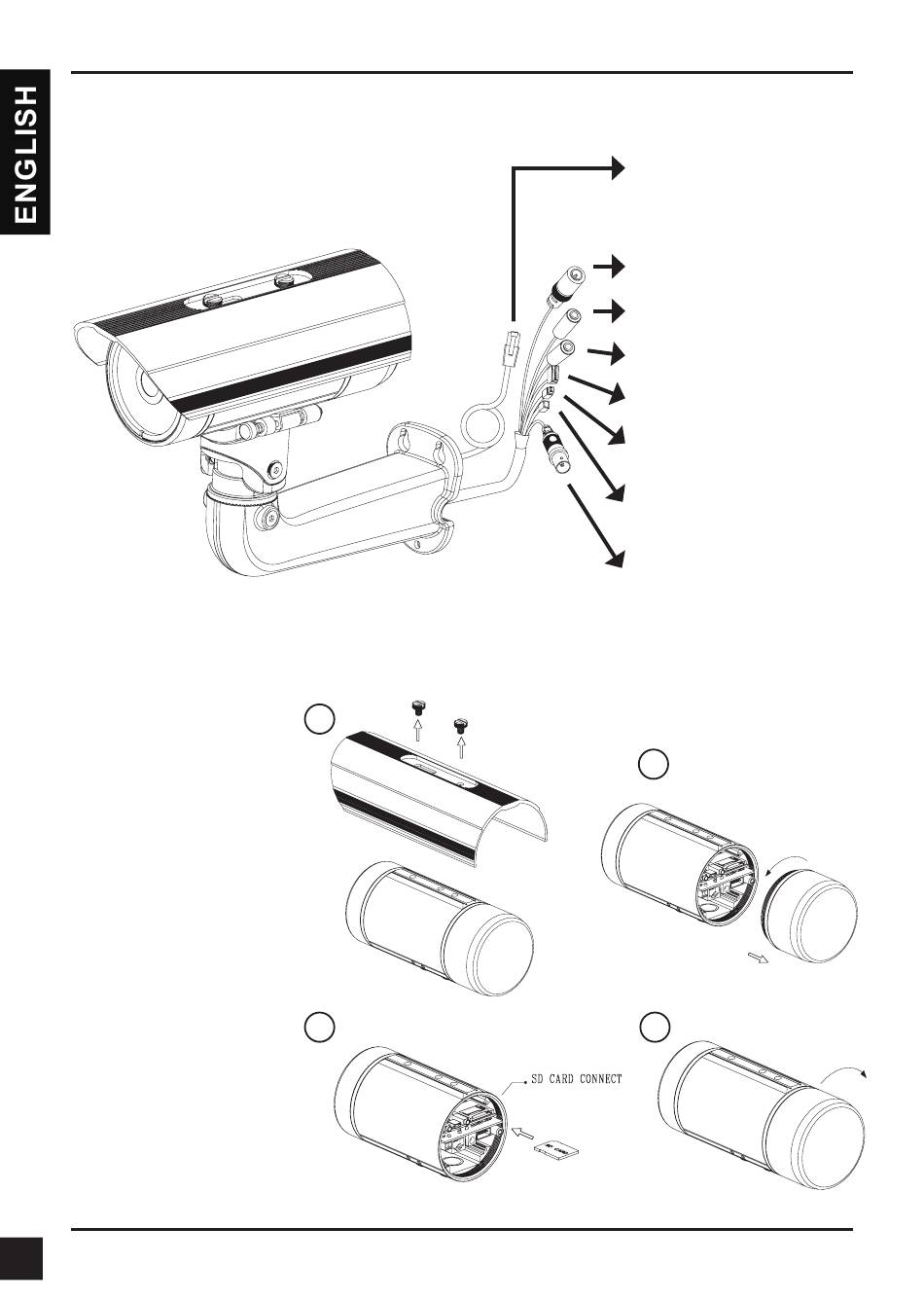 ENGLISH

SD CARD CONNECT