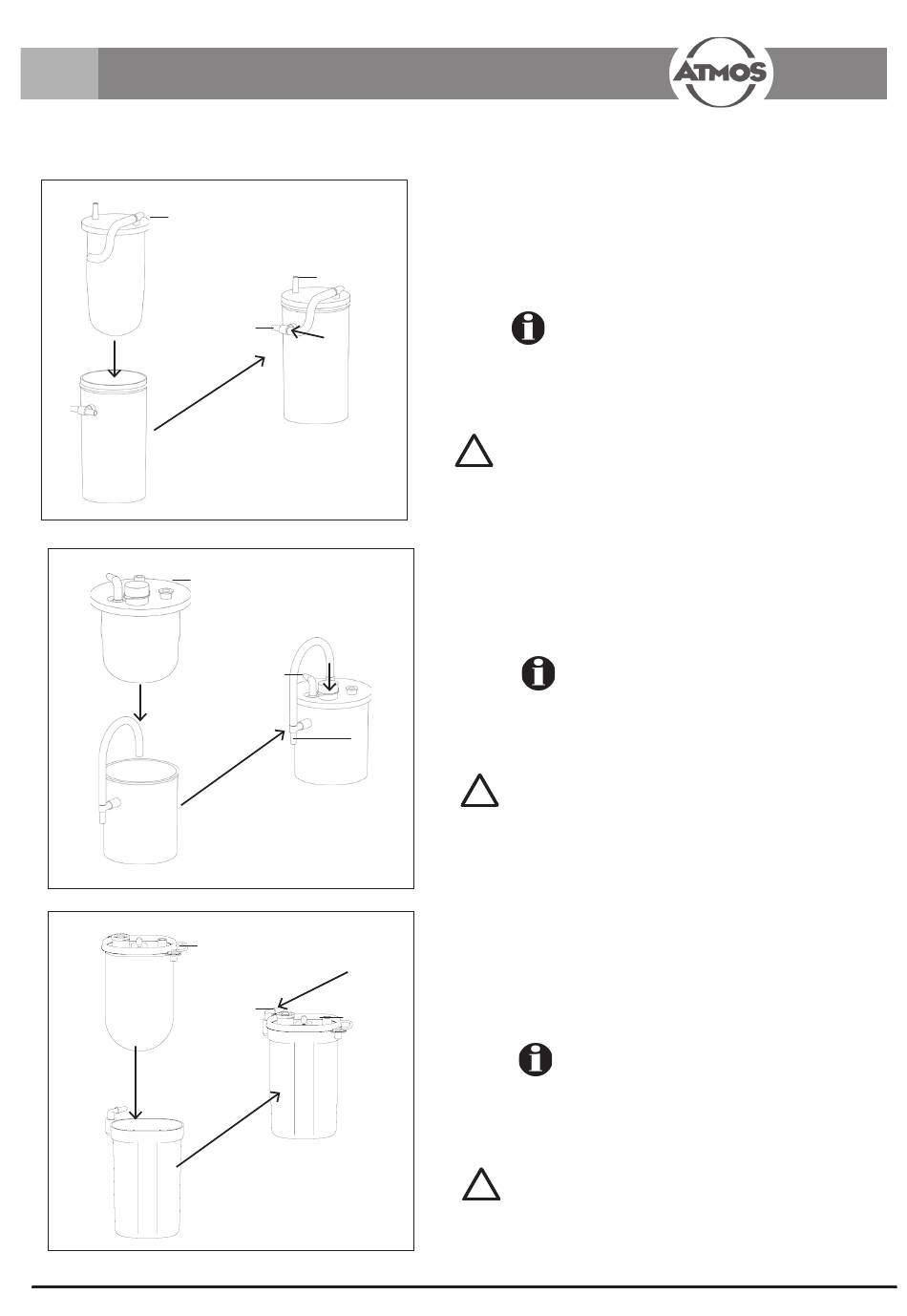 ATMOS