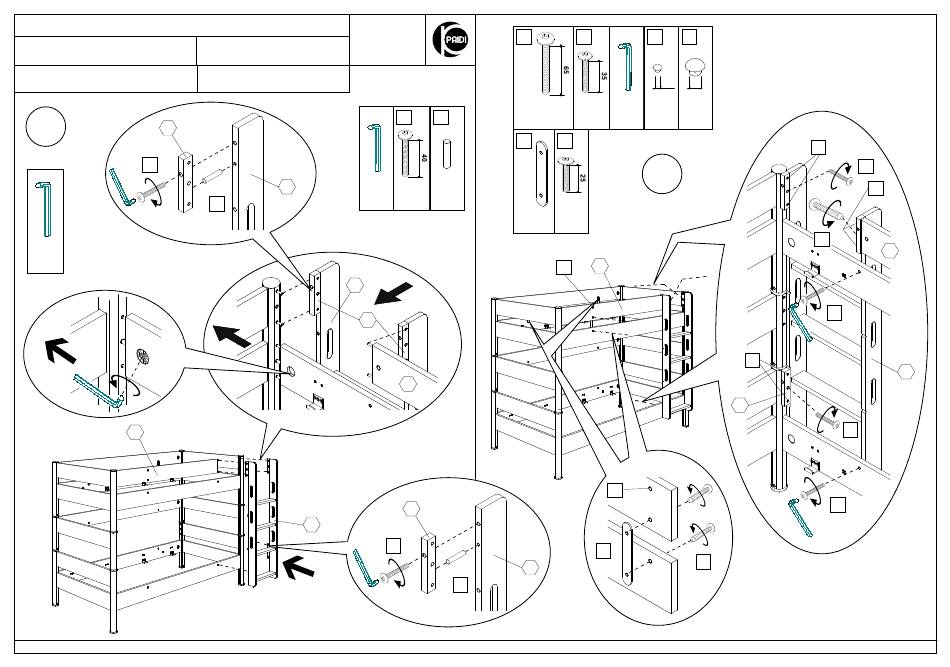 PAIDI

40

65

35

25