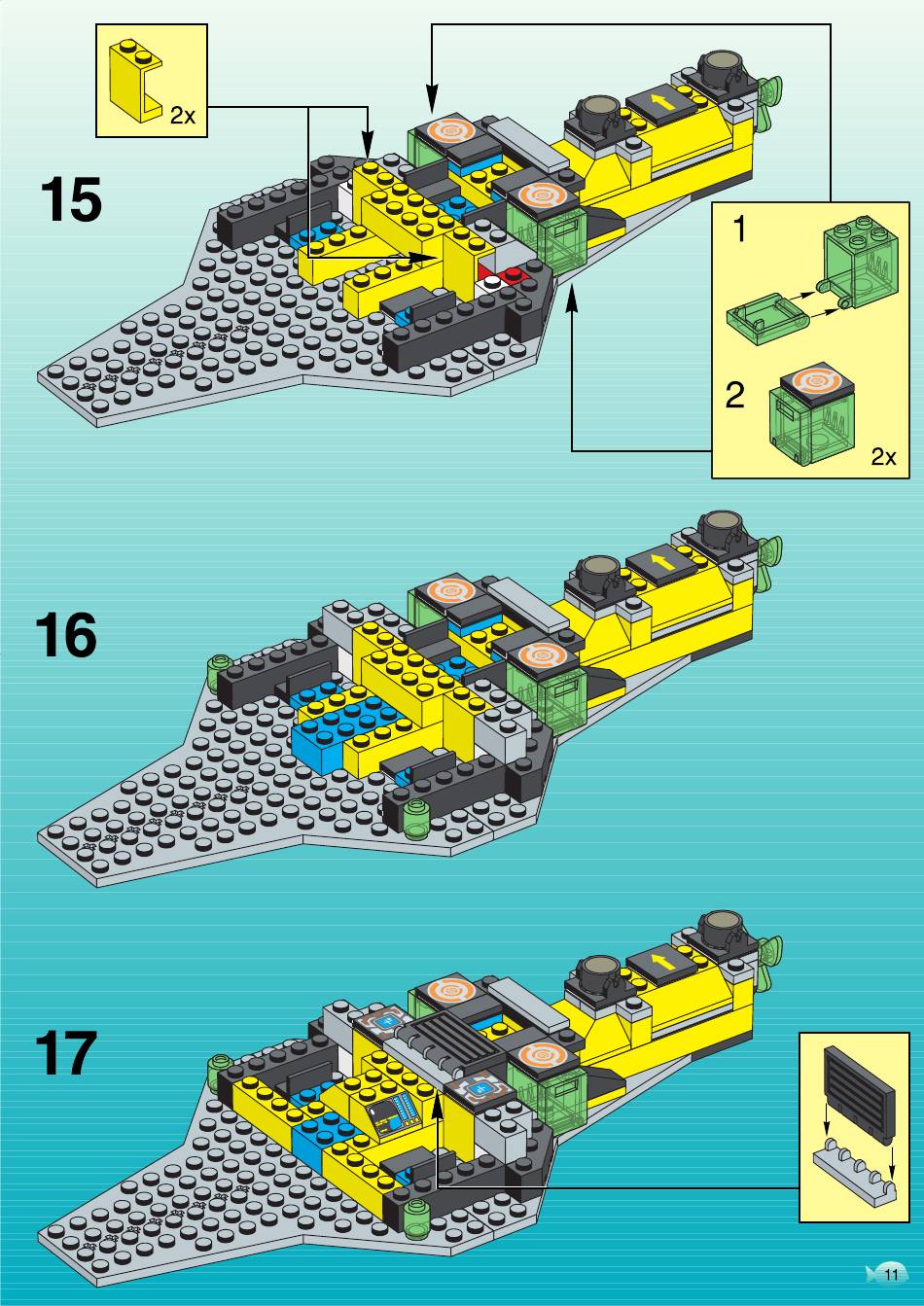 2x

15

1

2

2x

16

17

11