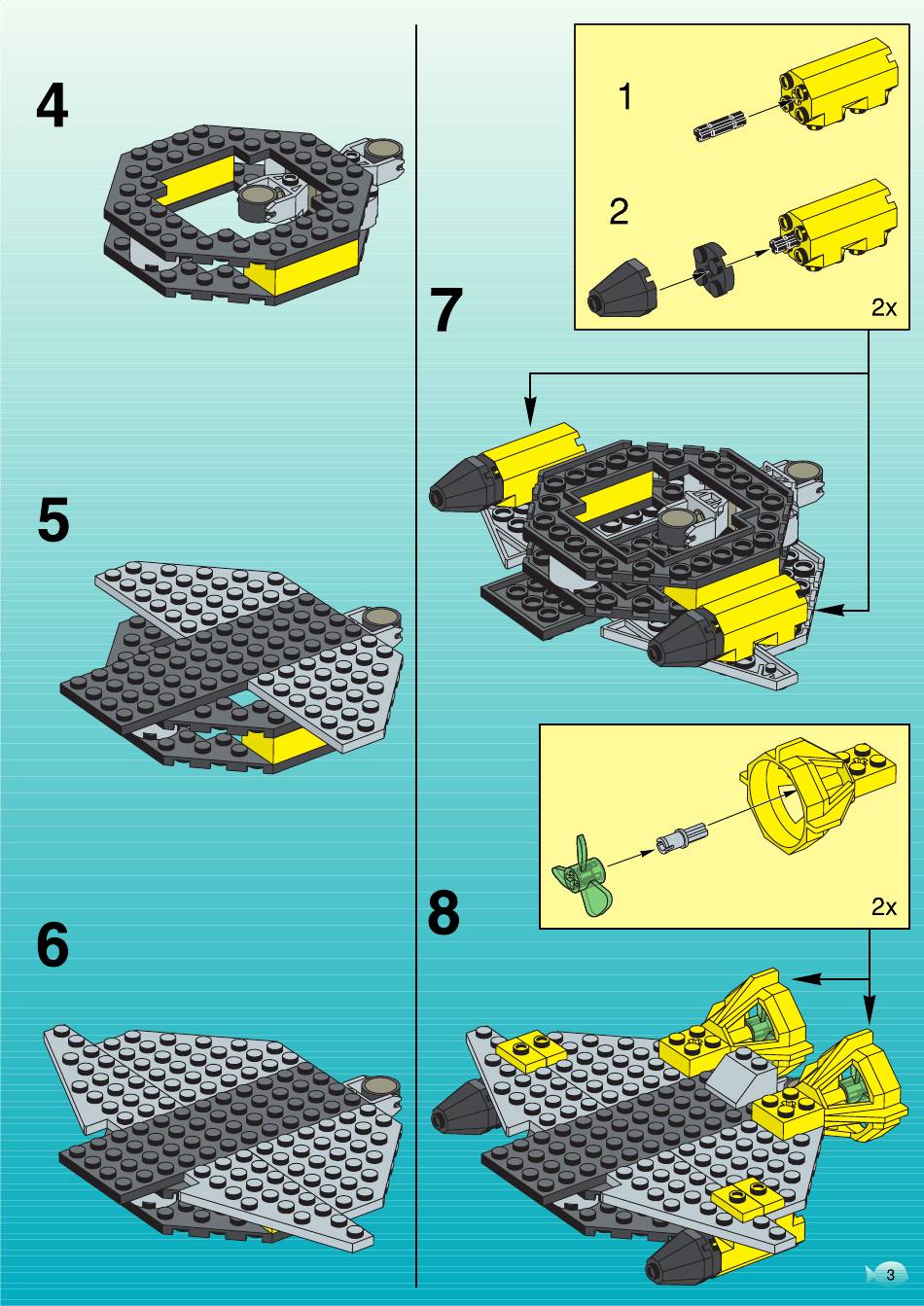 4

5

6

1

2

2x

7

2x

8

3