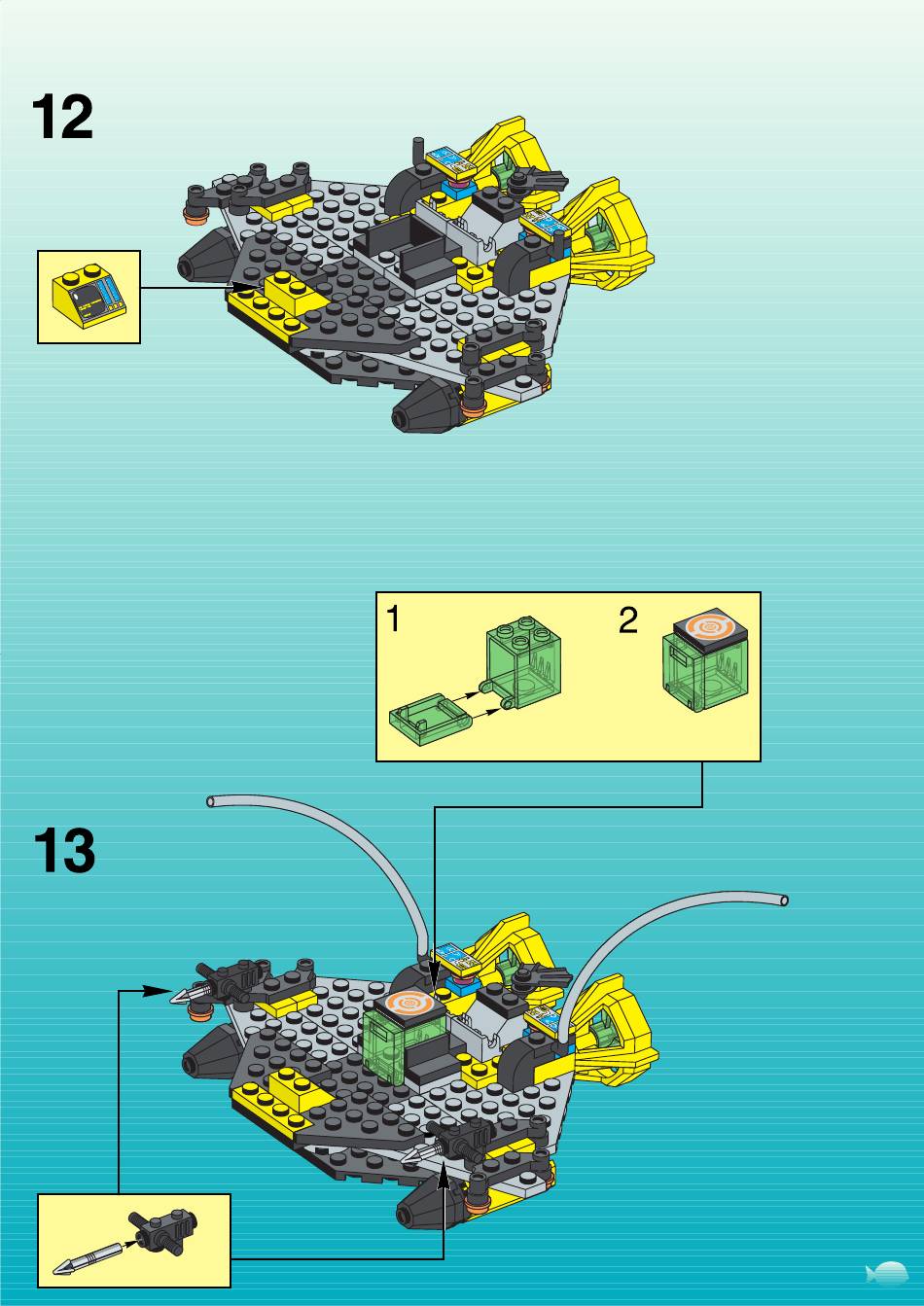 12

1

2

13