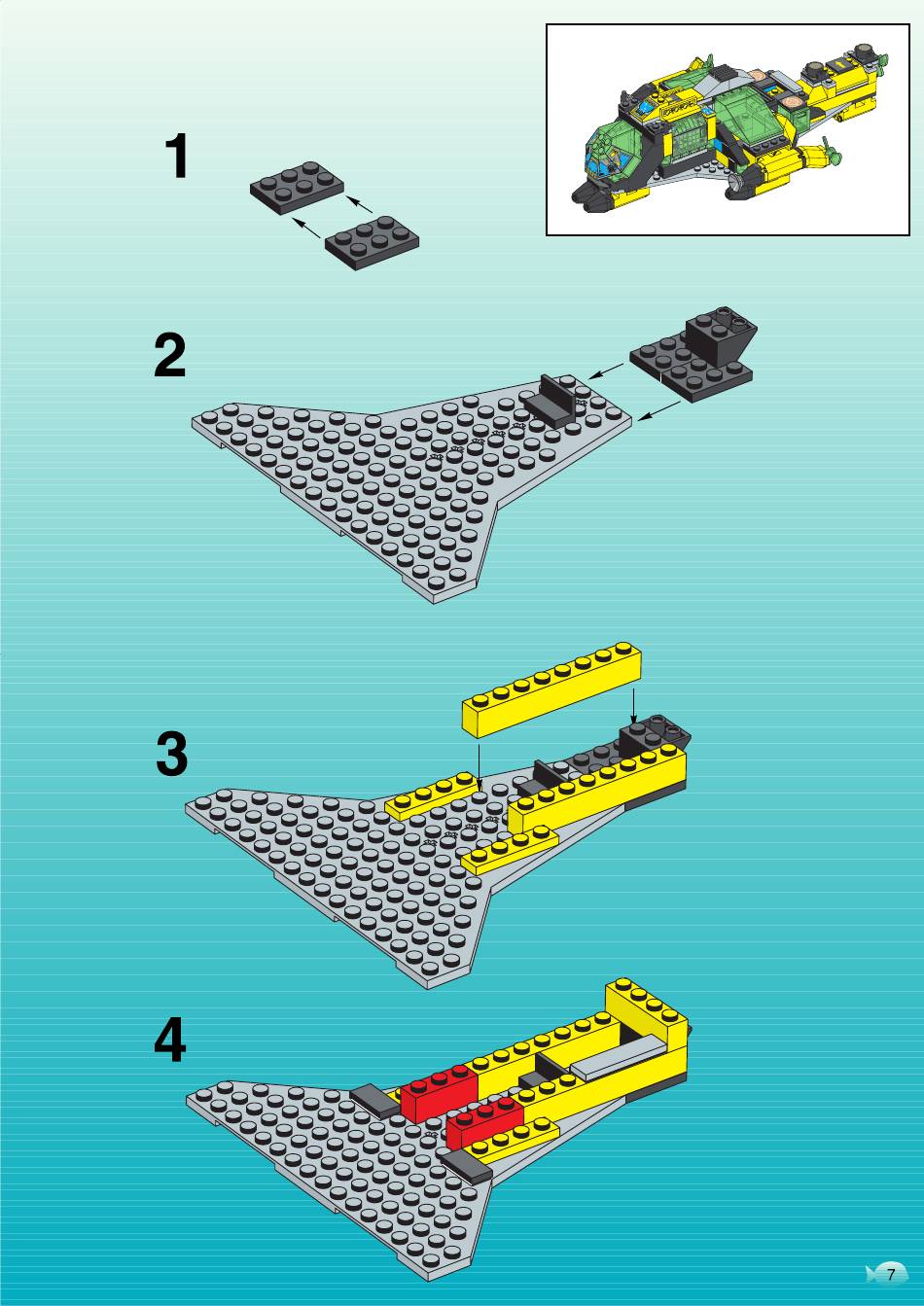 1

2

3

4

7