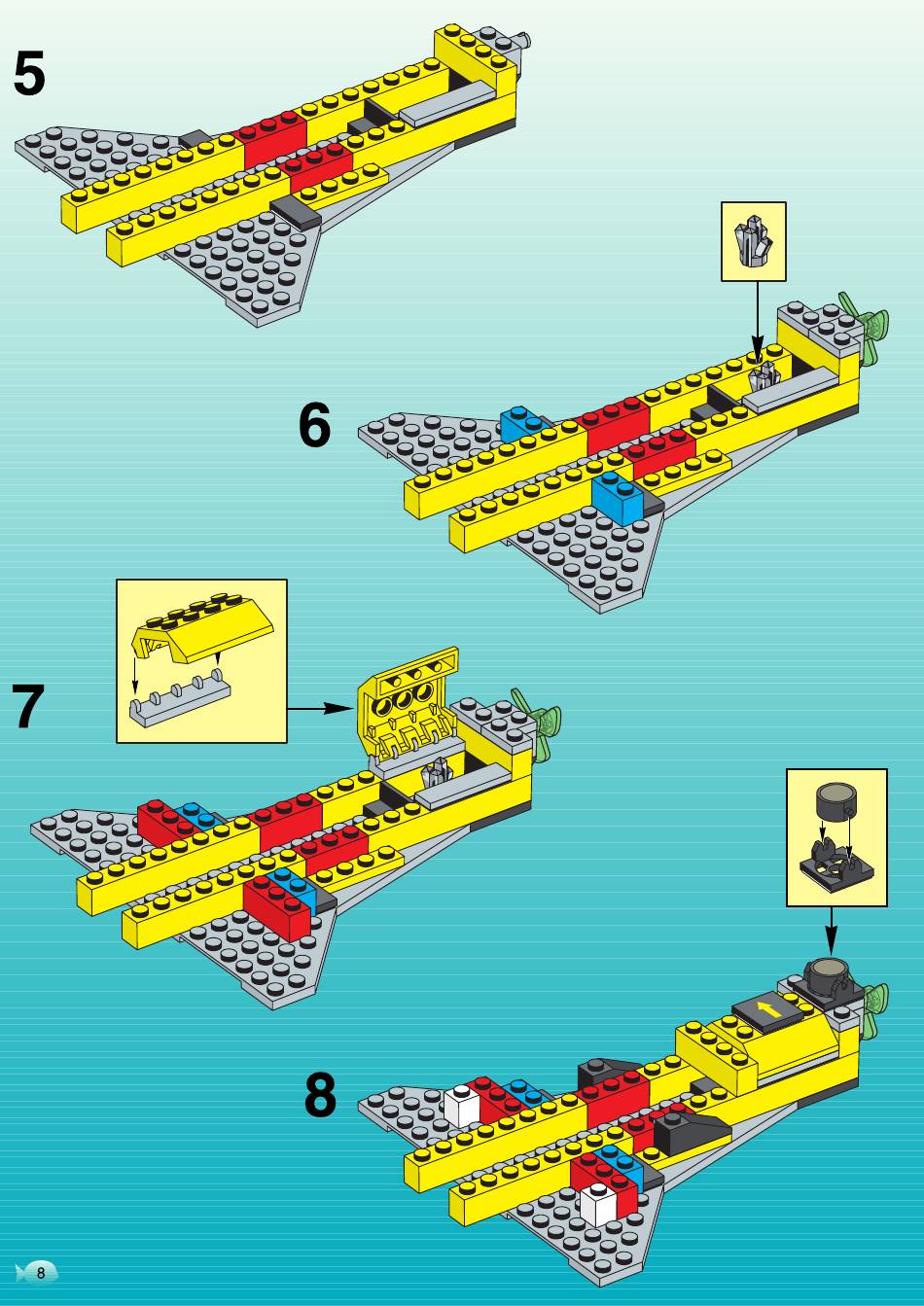 5

6

7

8

8