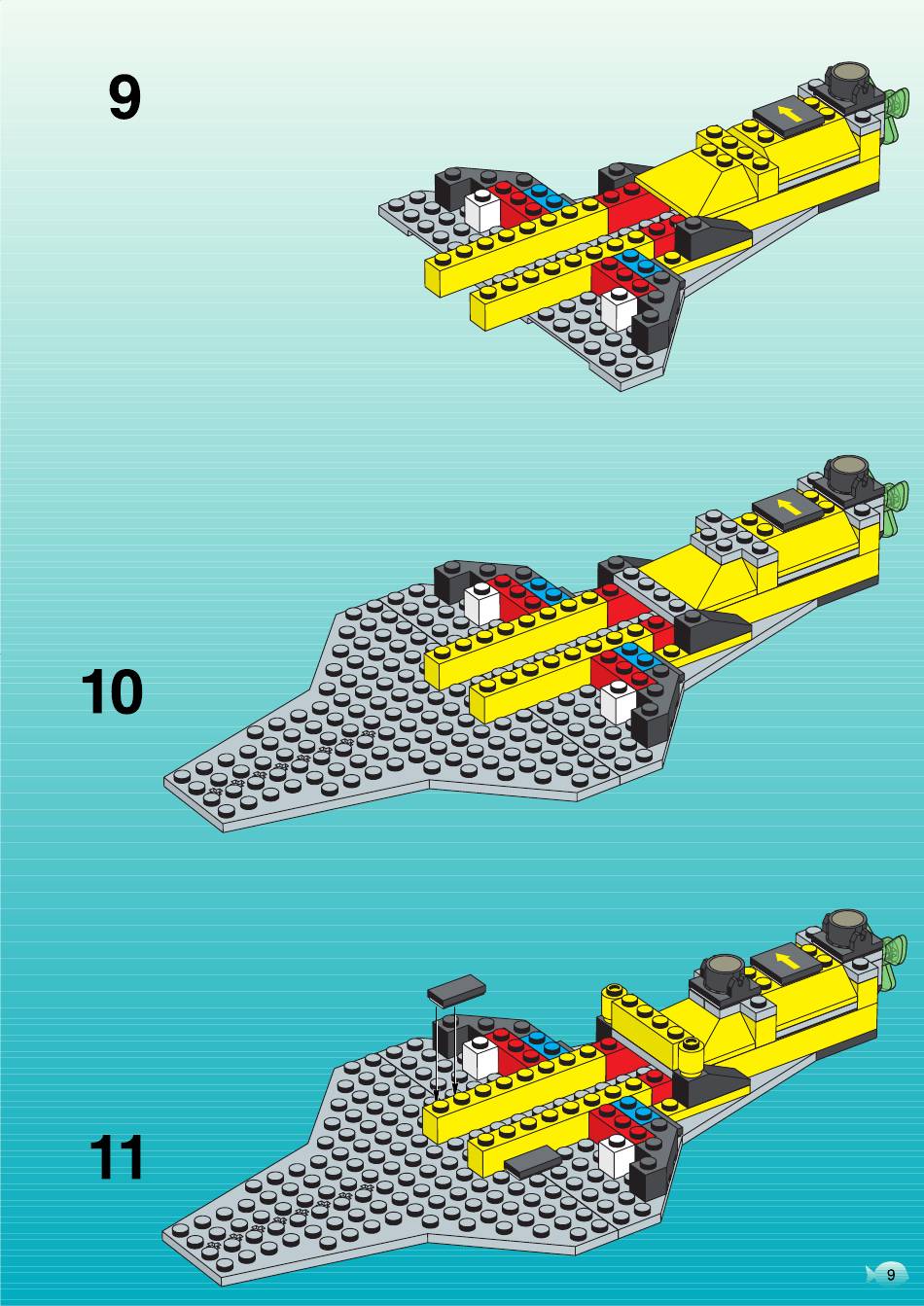 9

10

11

9