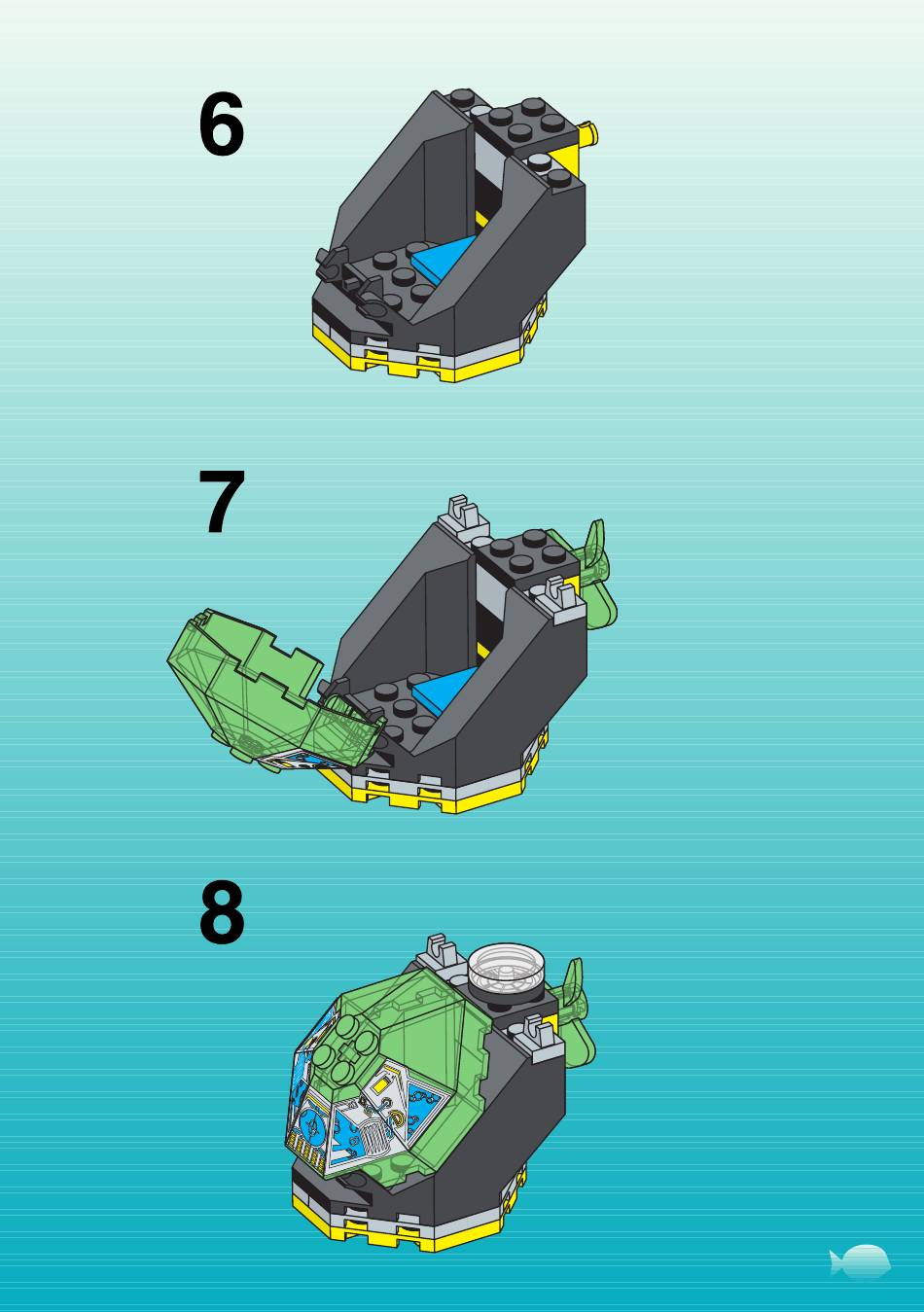 6

7

8