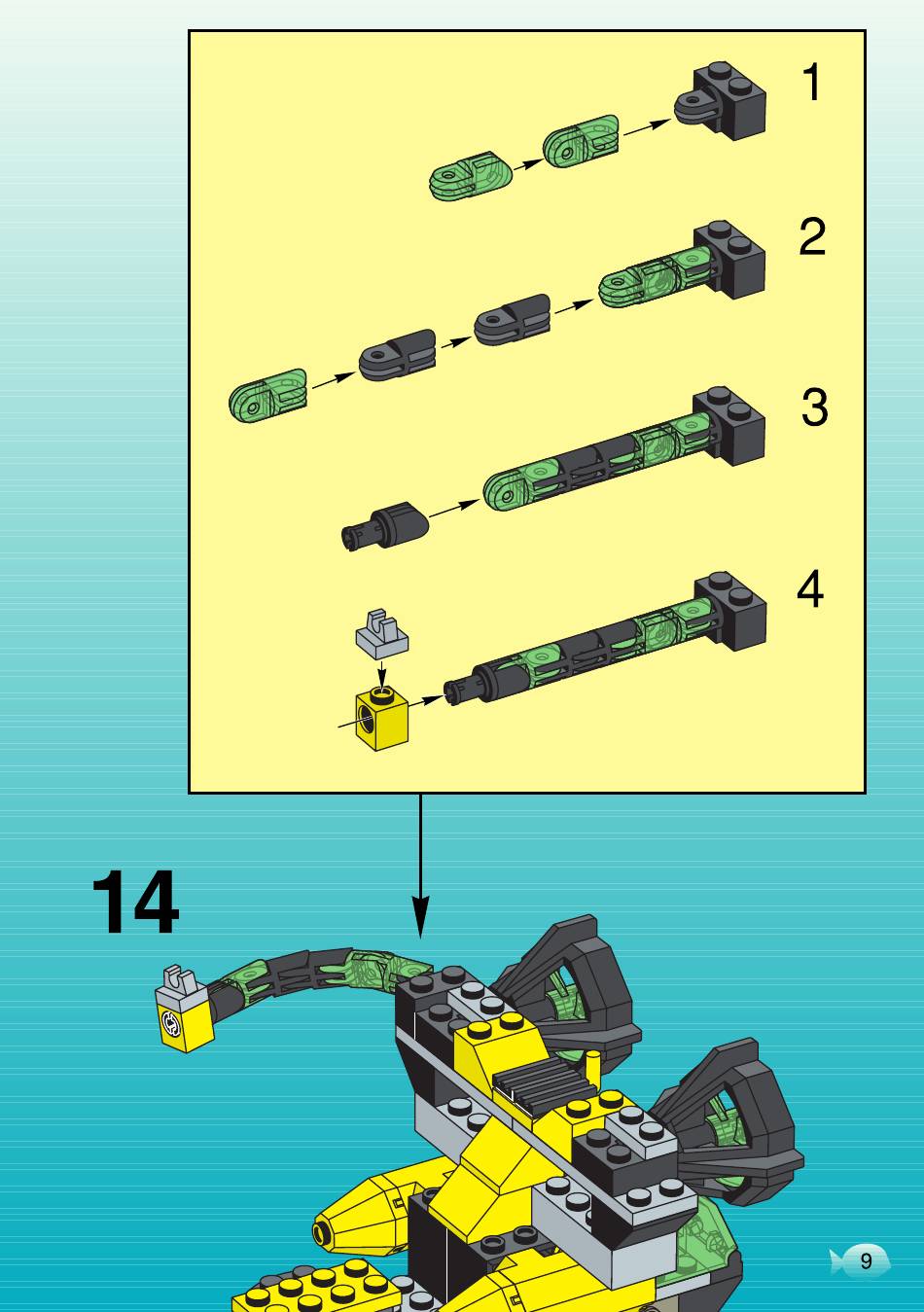 1

2

3

4

14

9