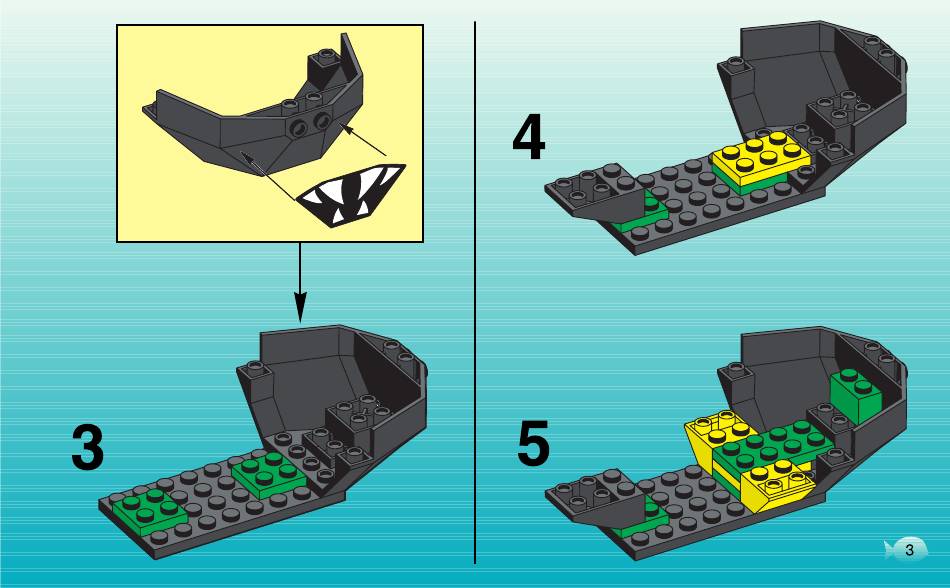 3

4

5

3