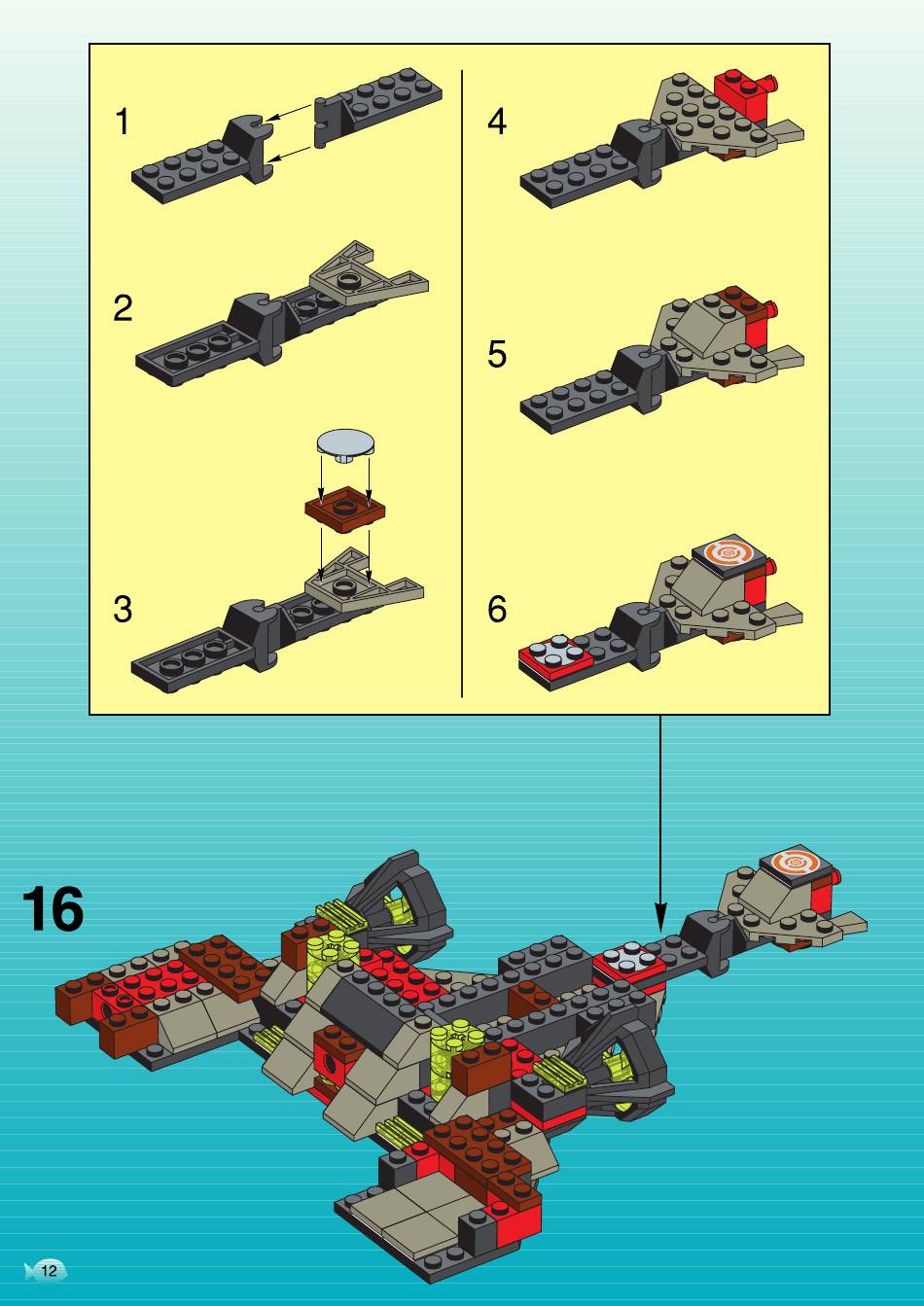 1

2

3

4

5

6

16

12