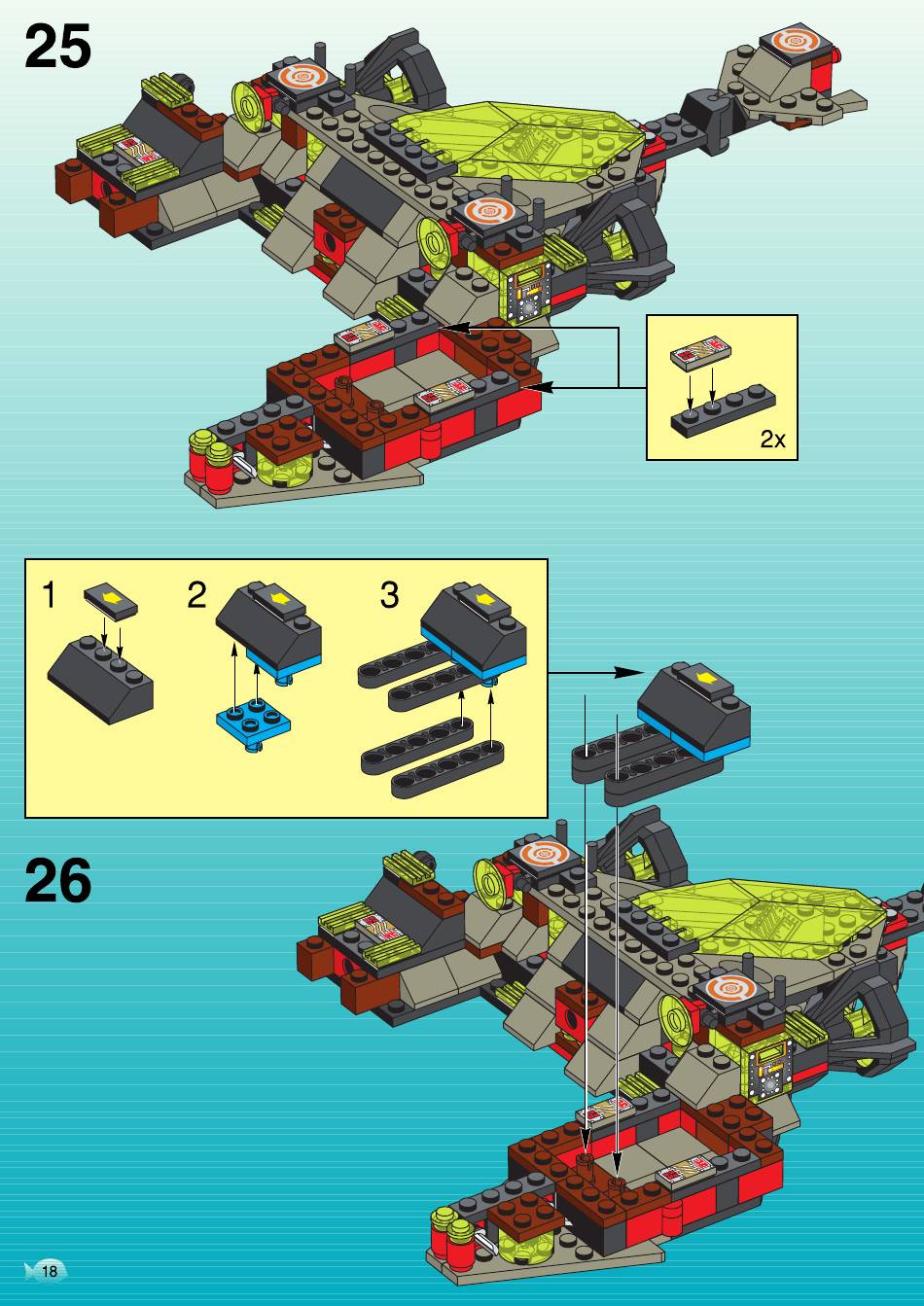 25

2x

1

2

3

26

18