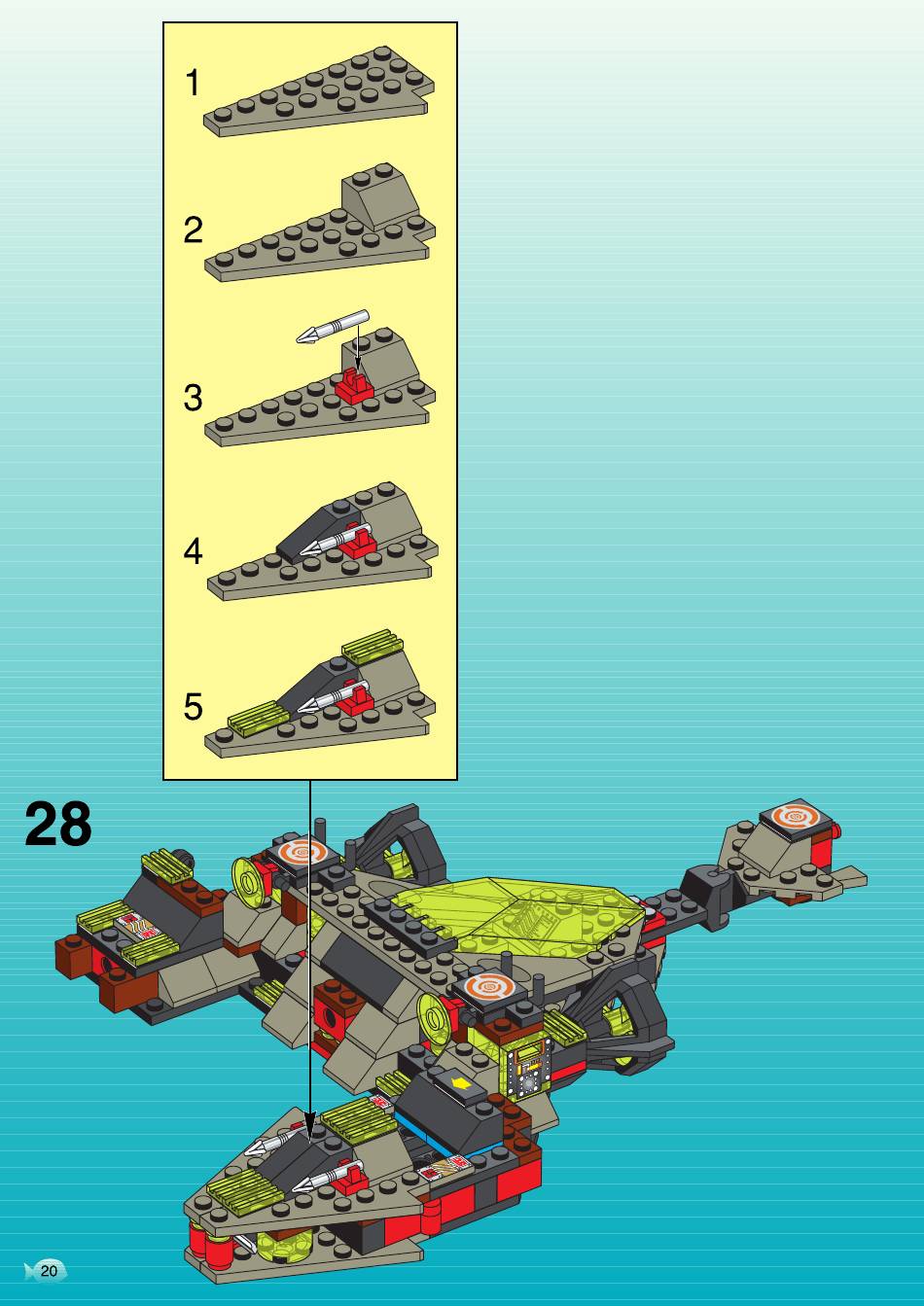 1

2

3

4

5

28

20