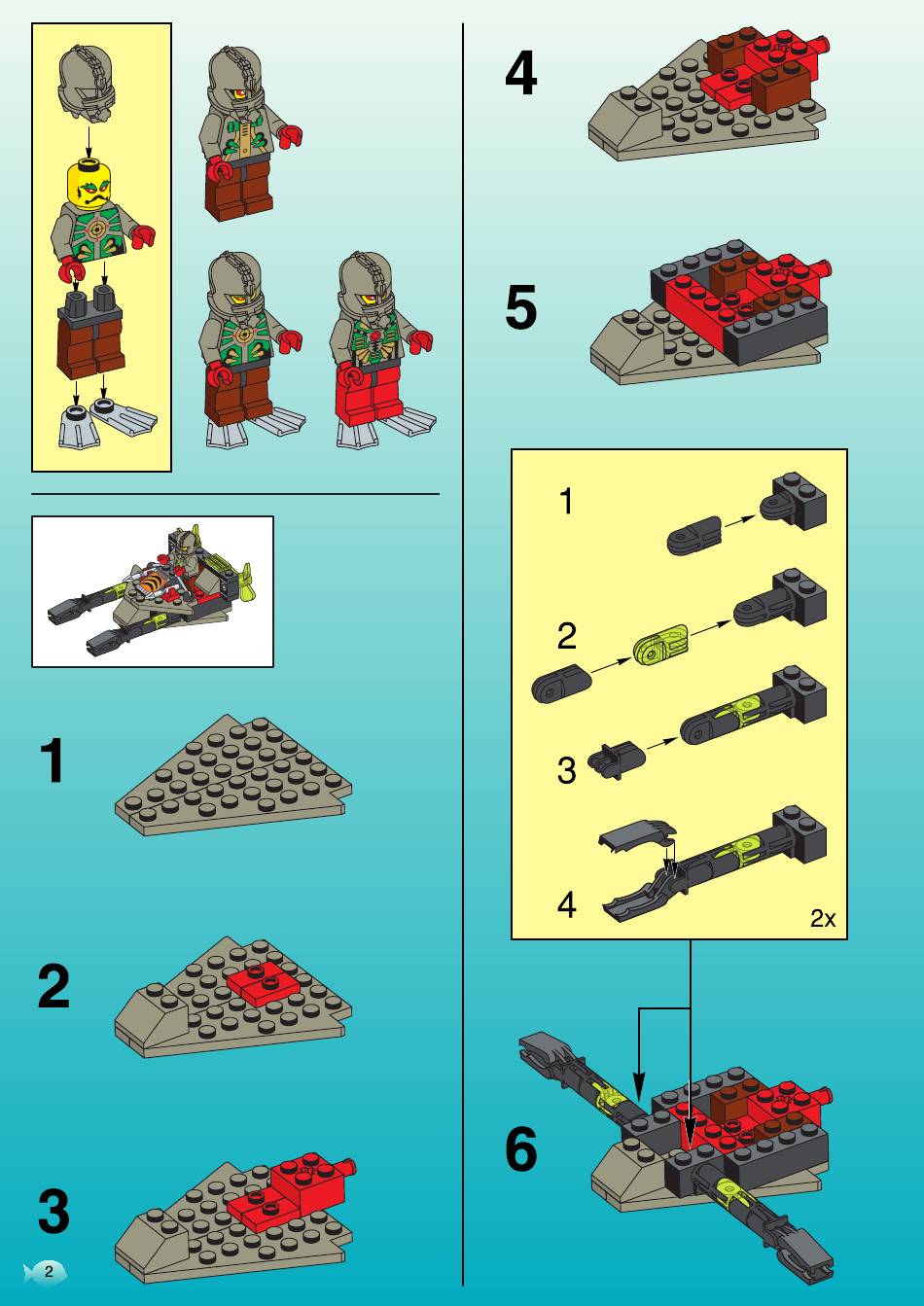 1

2

3

2

4

5

1

2

3

4

2x

6