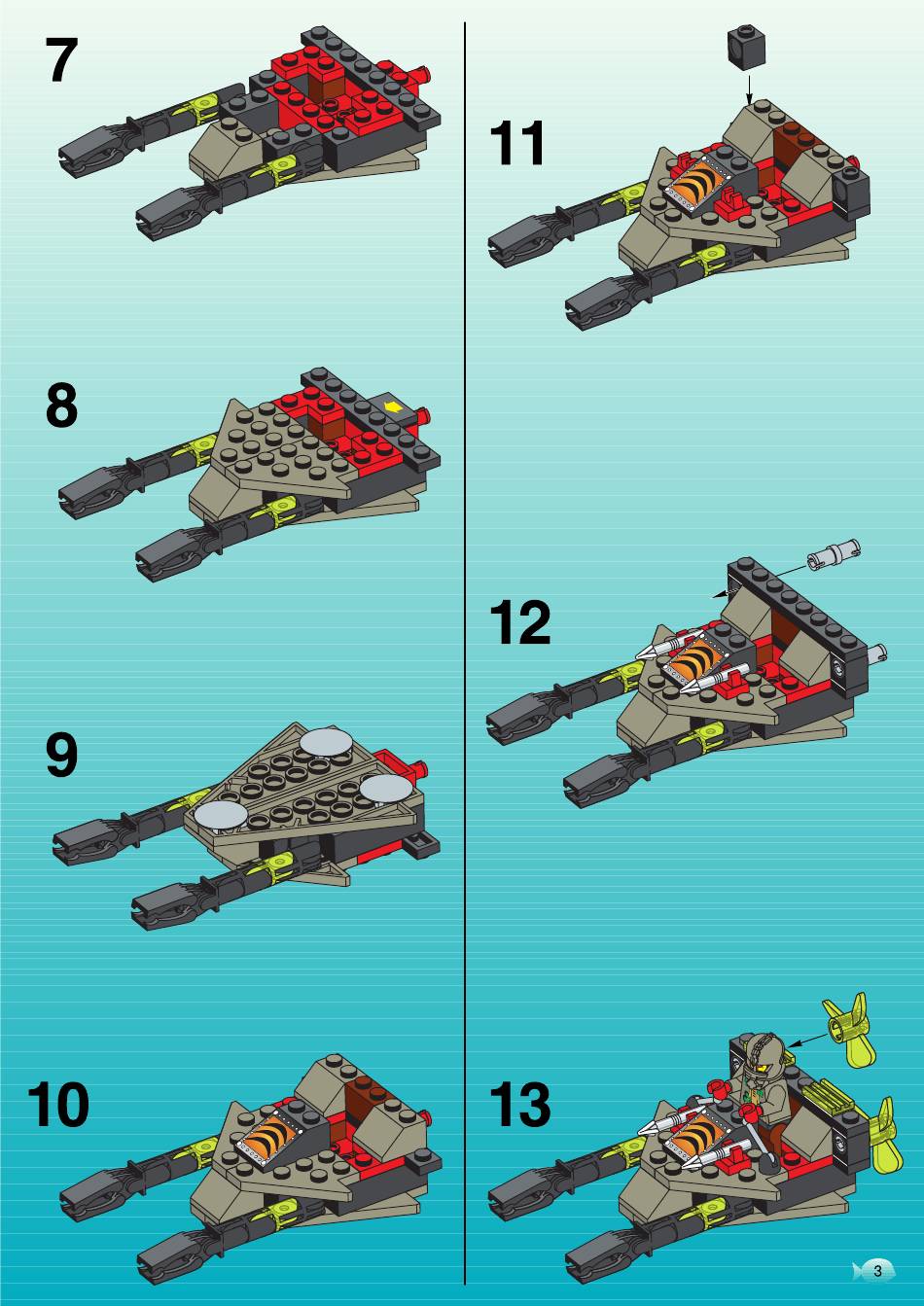 7

8

9

10

11

12

13

3