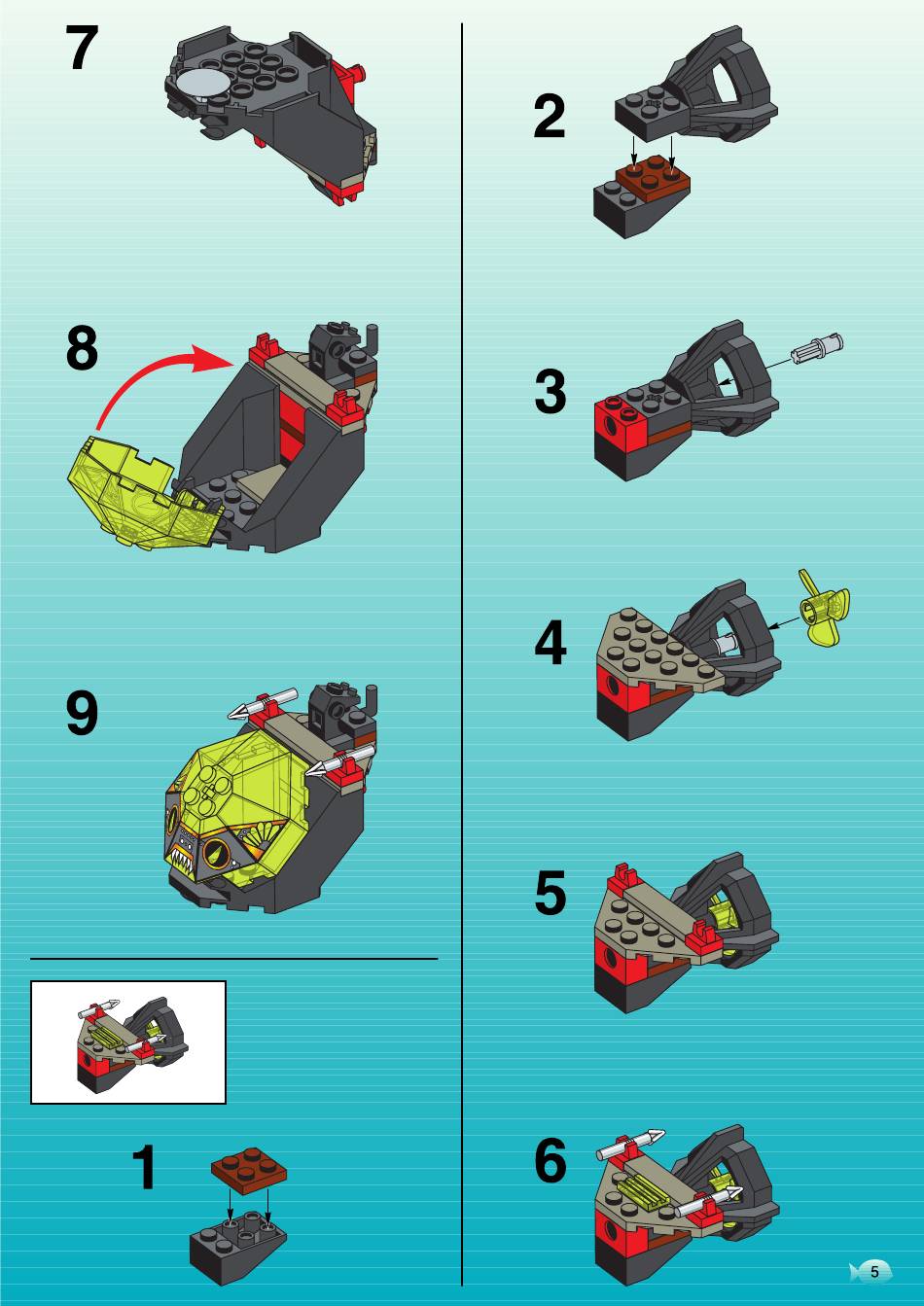 7

8

9

1

2

3

4

5

6

5