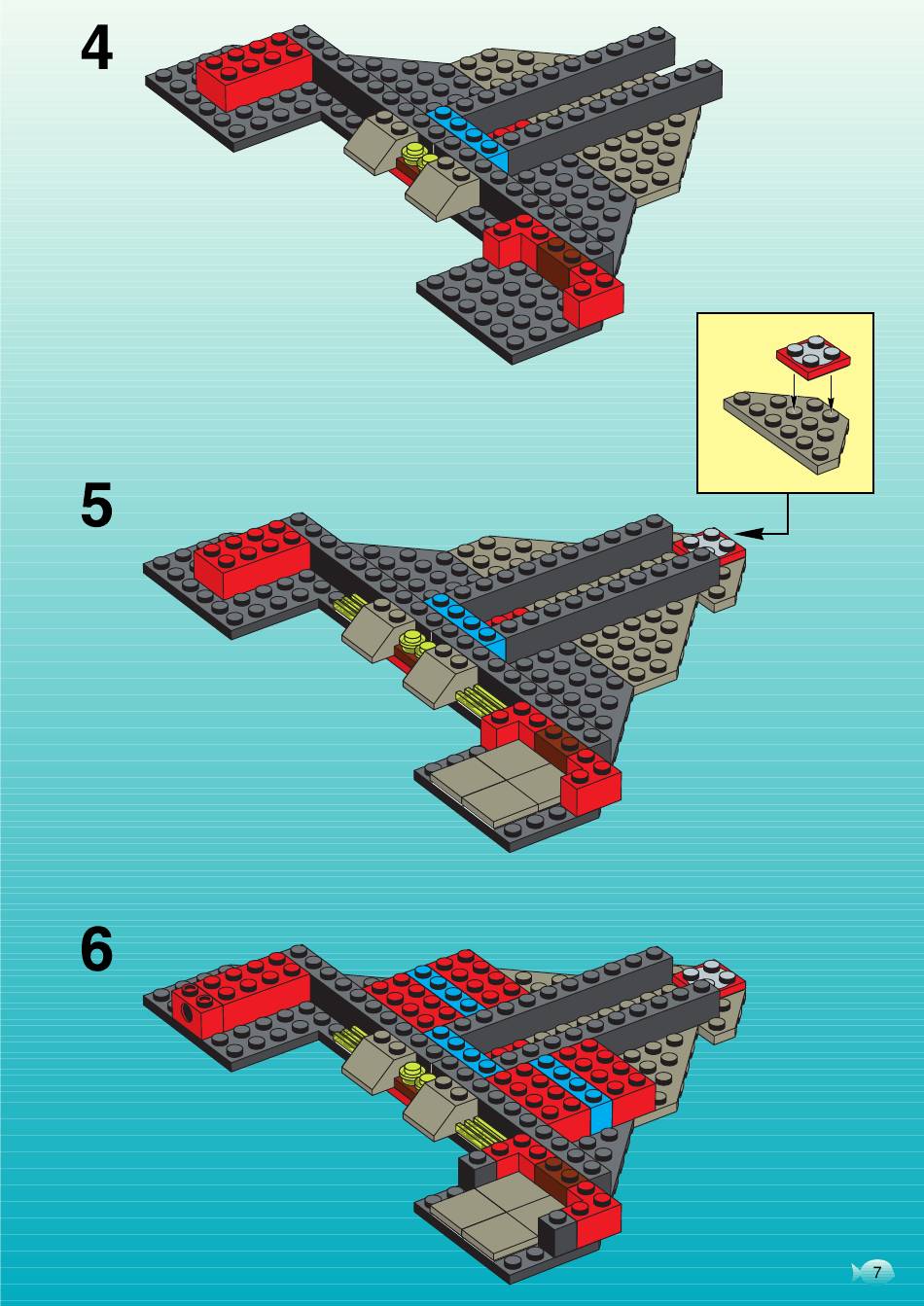 4

5

6

7