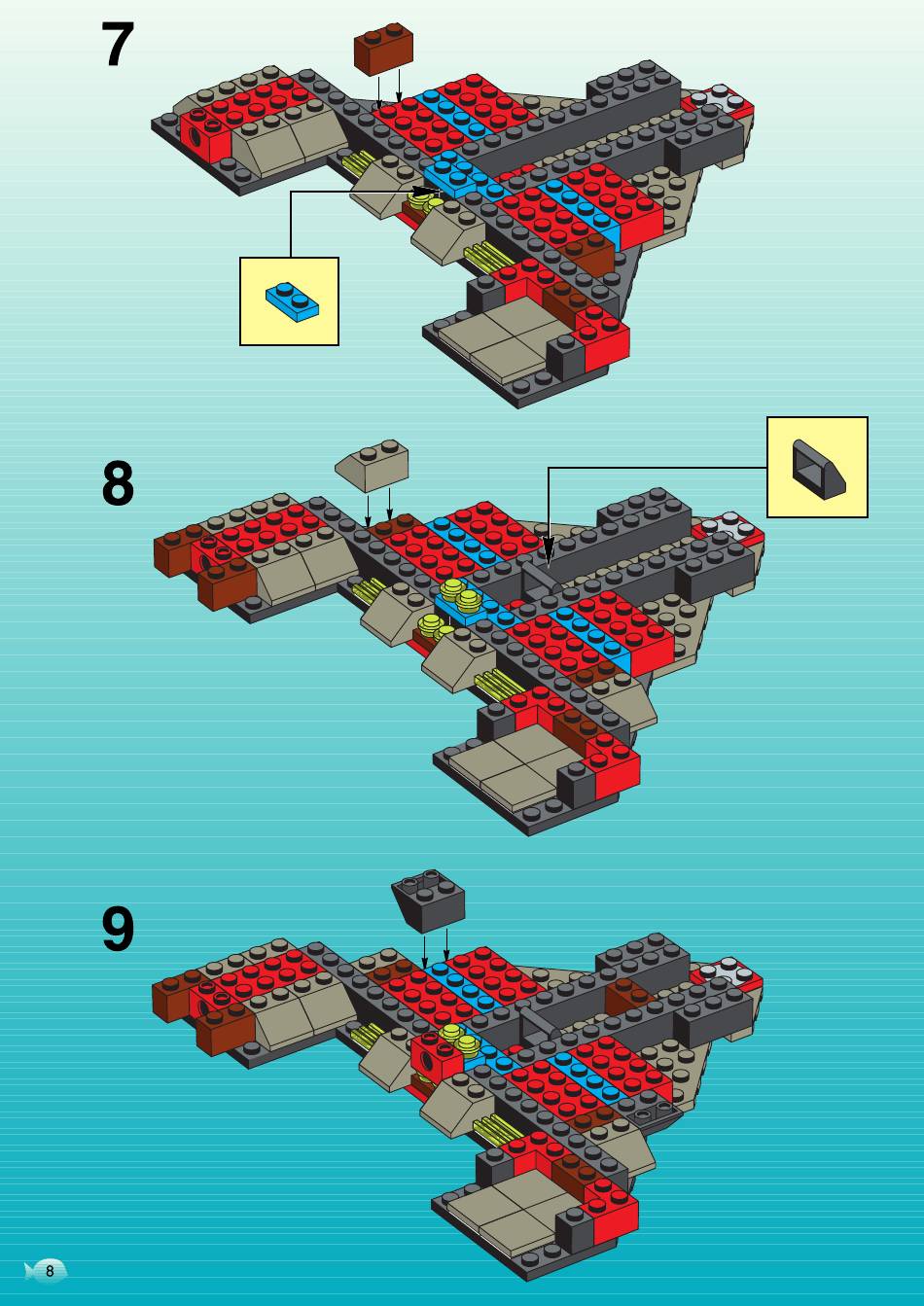 7

8

9

8