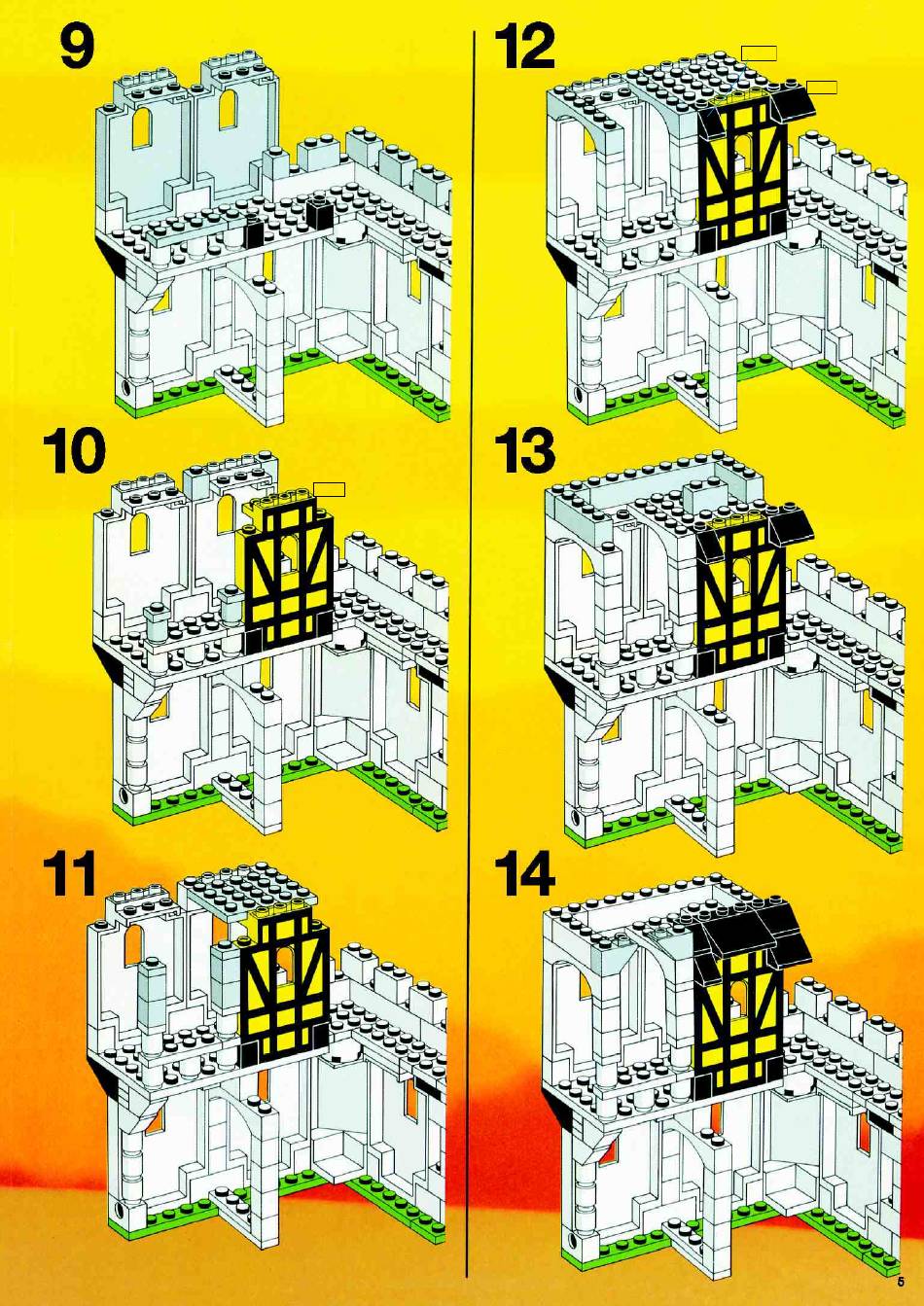 9

10

11

12

13

14

5