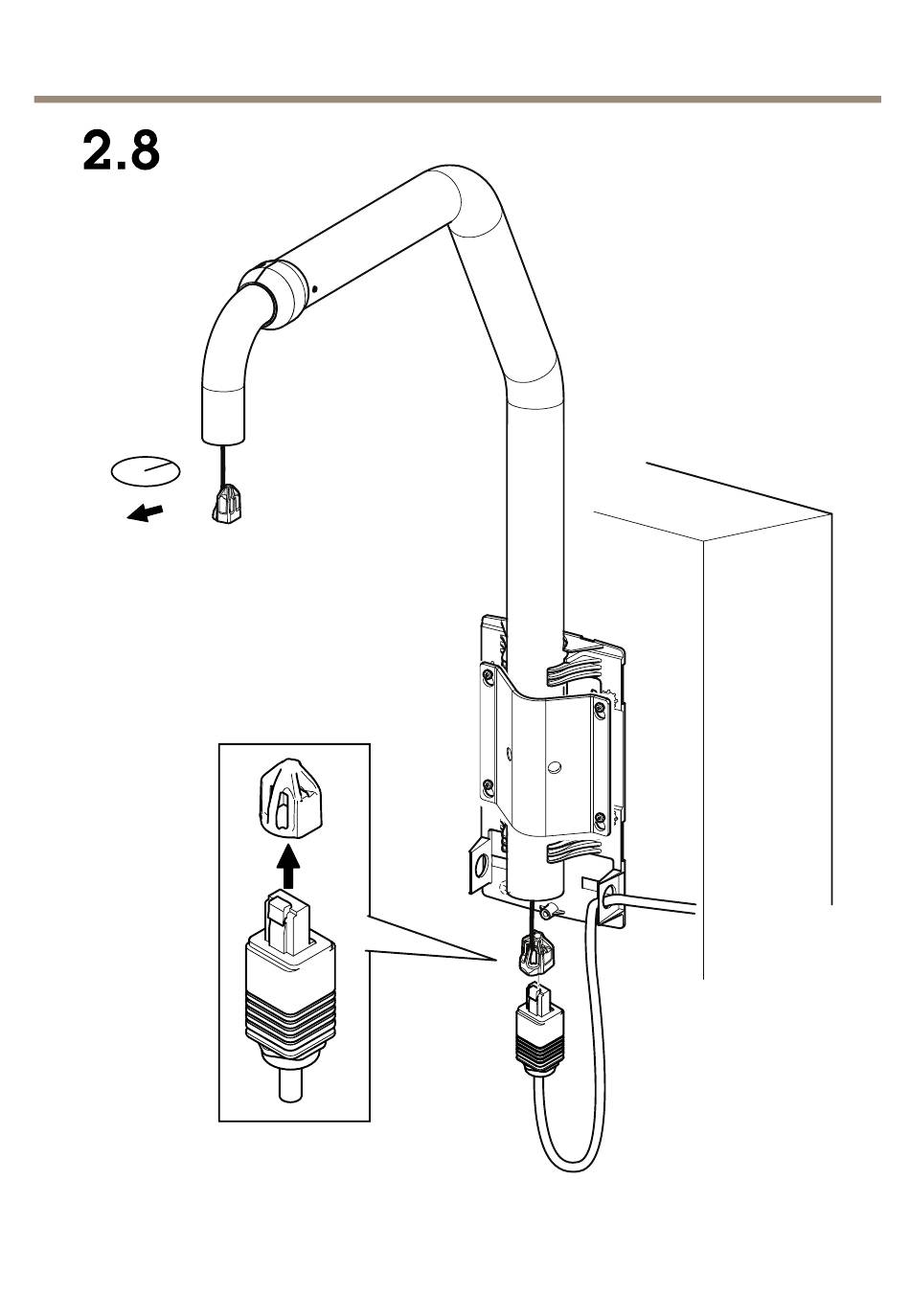 2.8