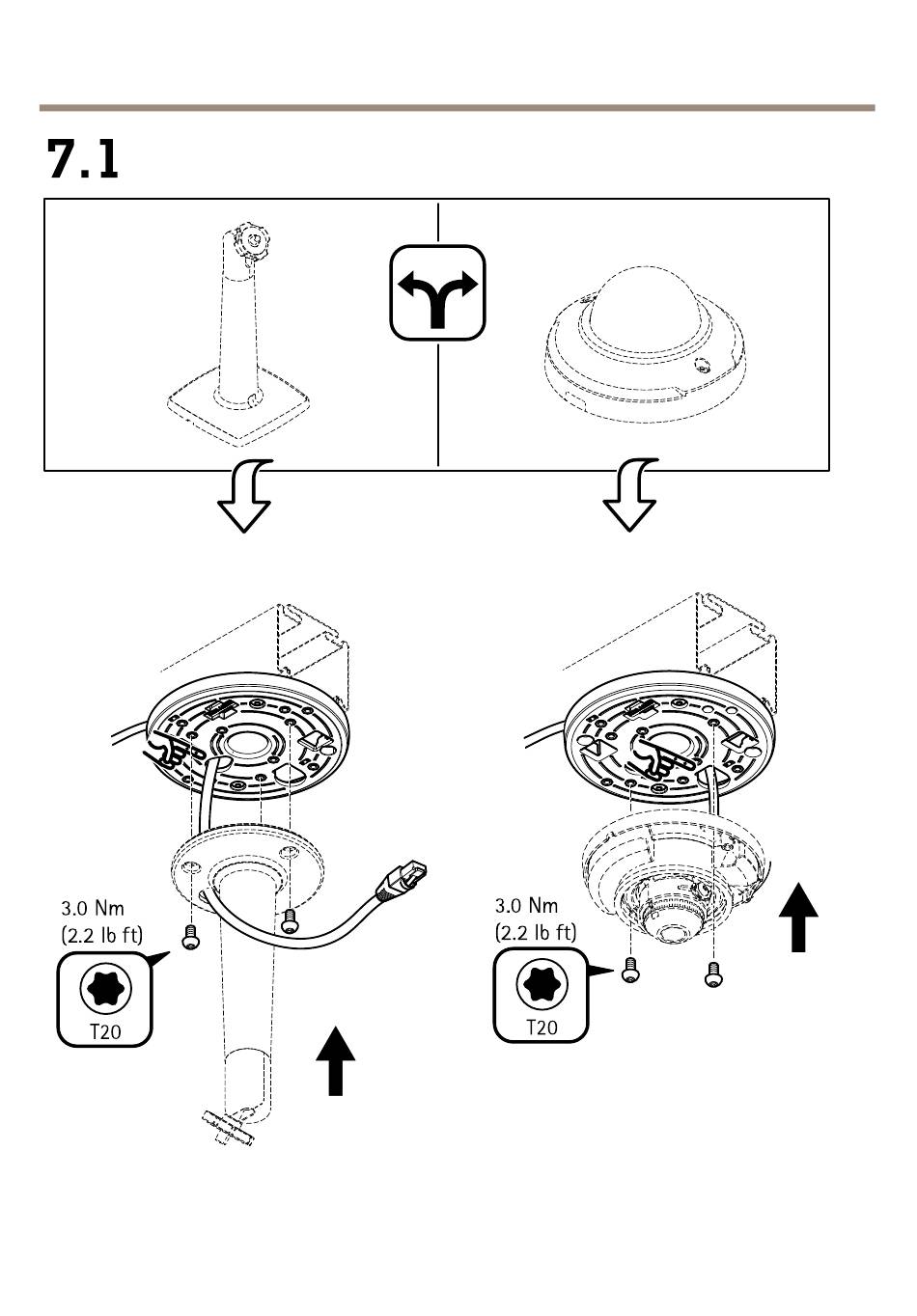 7.1

3.0 Nm
(2.2 lb ft)

T20

3.0 Nm
(2.2 lb ft)

T20