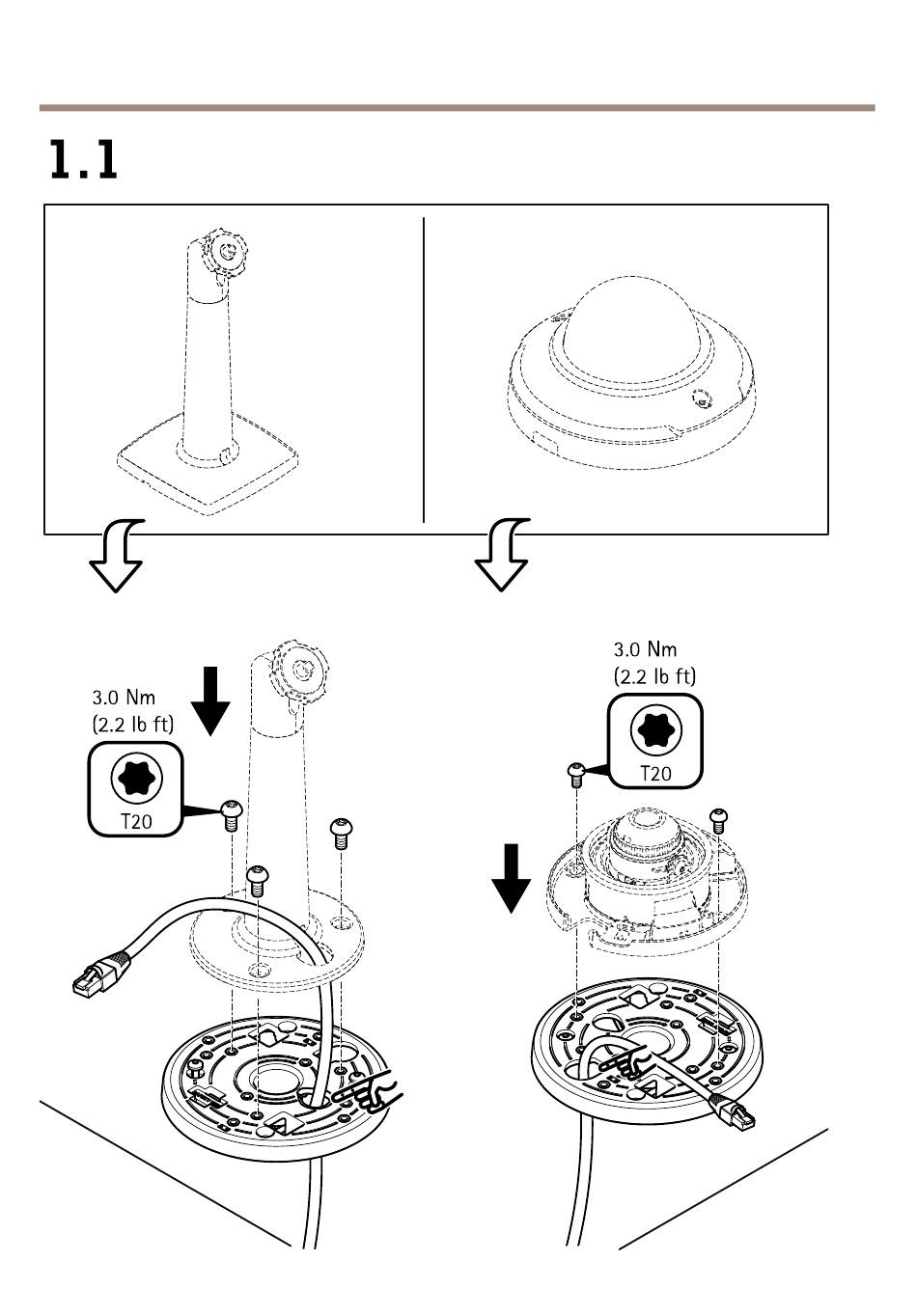 1.1

3.0 Nm
(2.2 lb ft)

T20

3.0 Nm
(2.2 lb ft)

T20