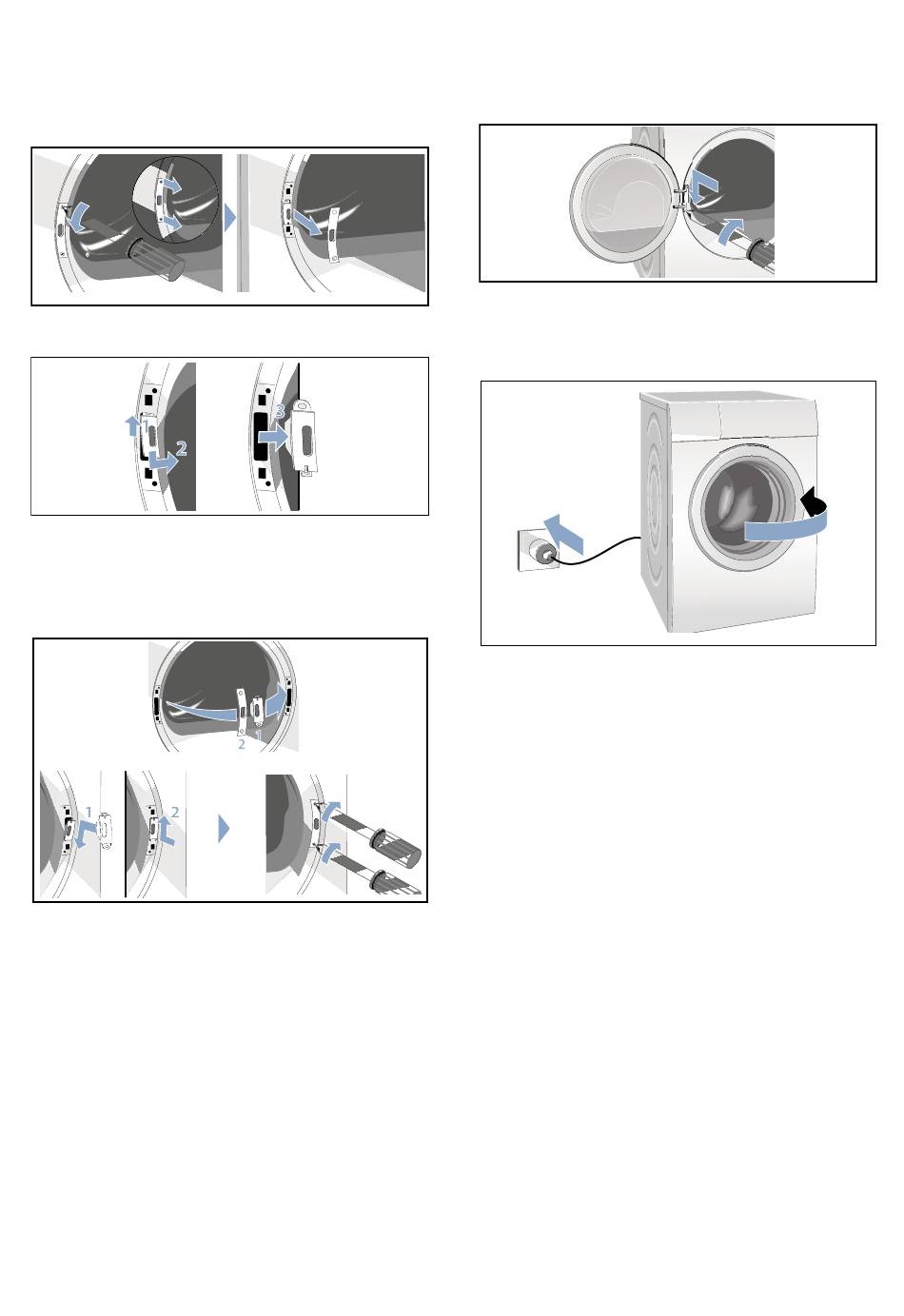 1
2
3
2
1
1
2