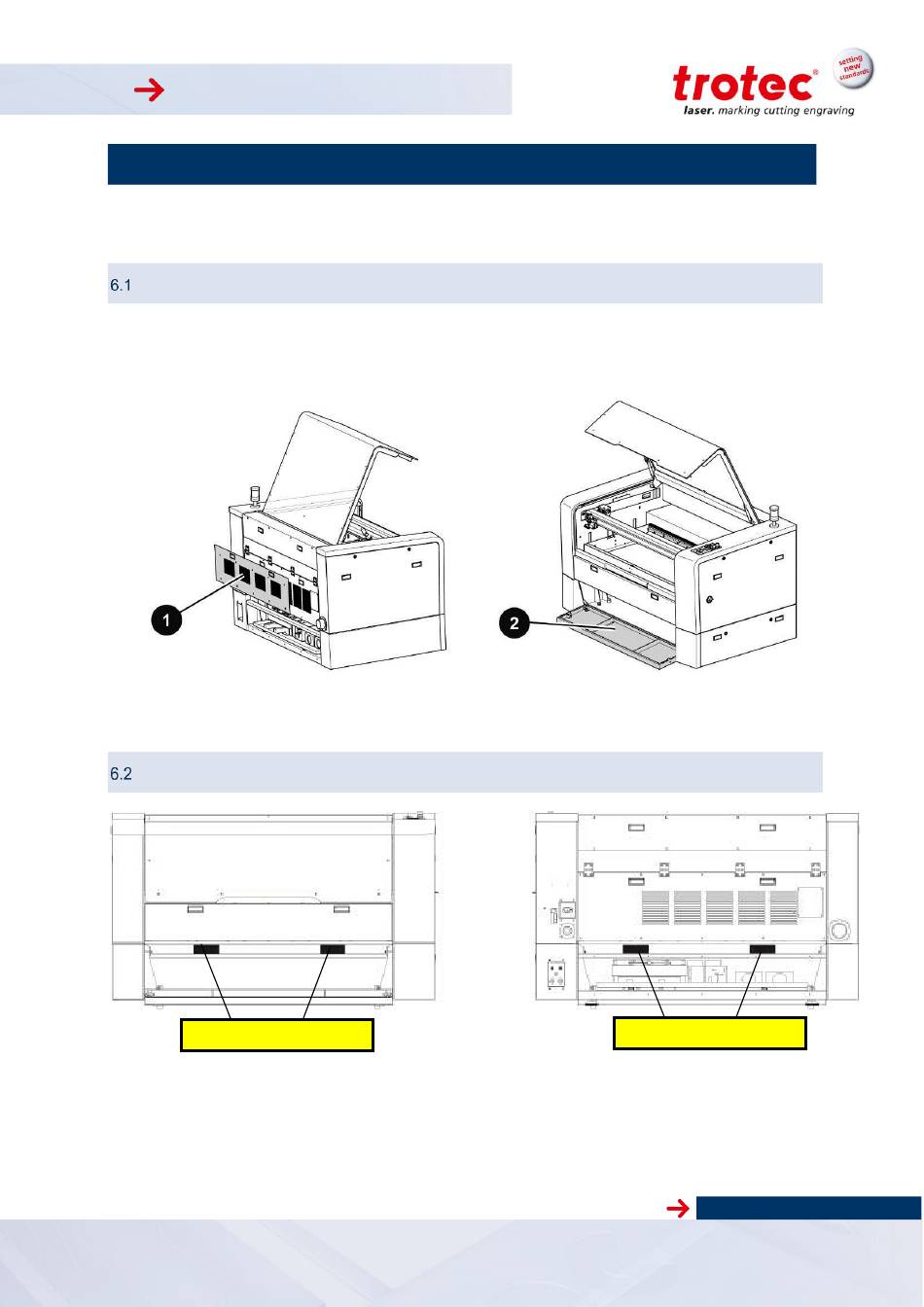 trotec®

setting new standards

laser. marking cutting engraving

6.1

1

2

6.2