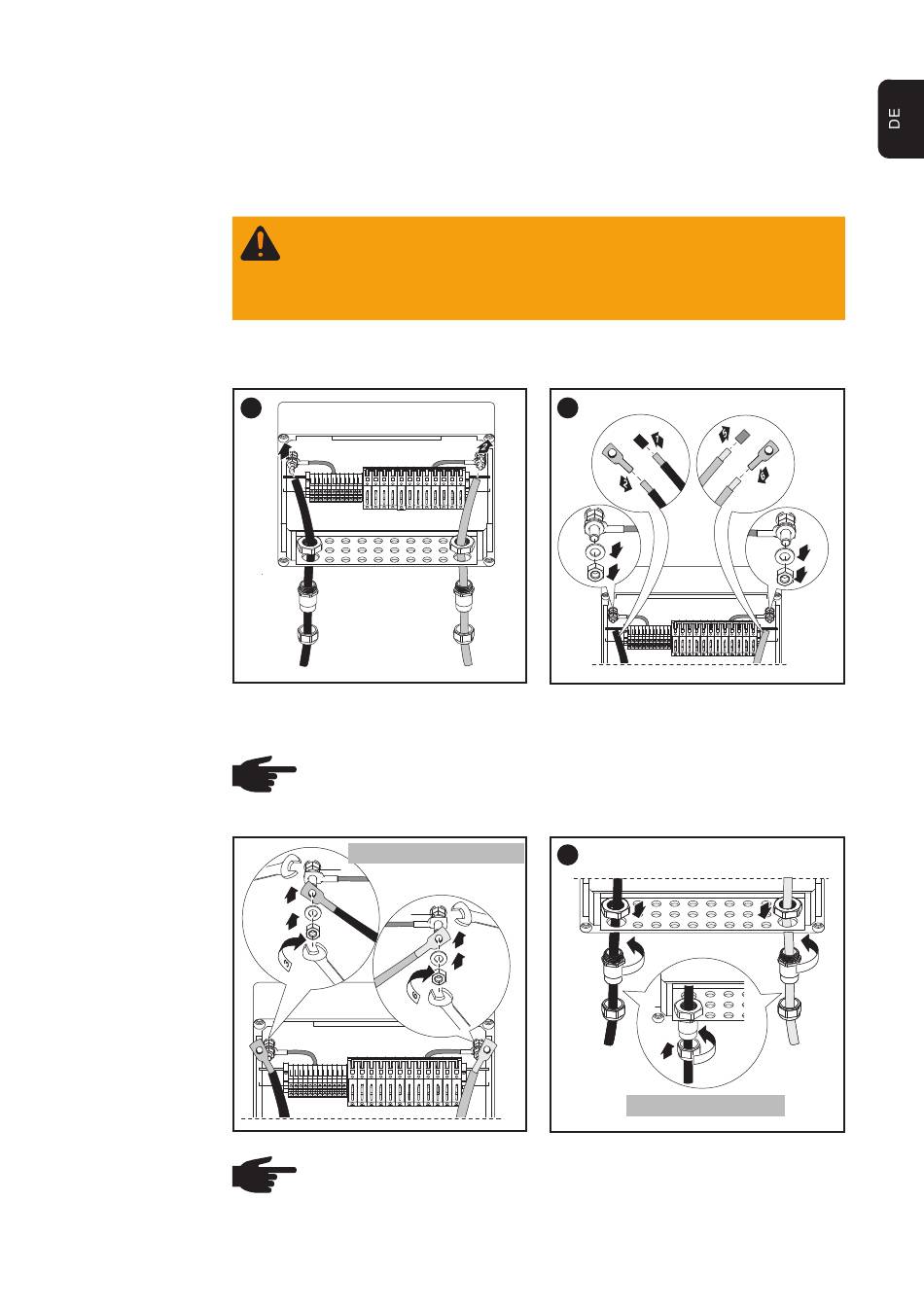 DE