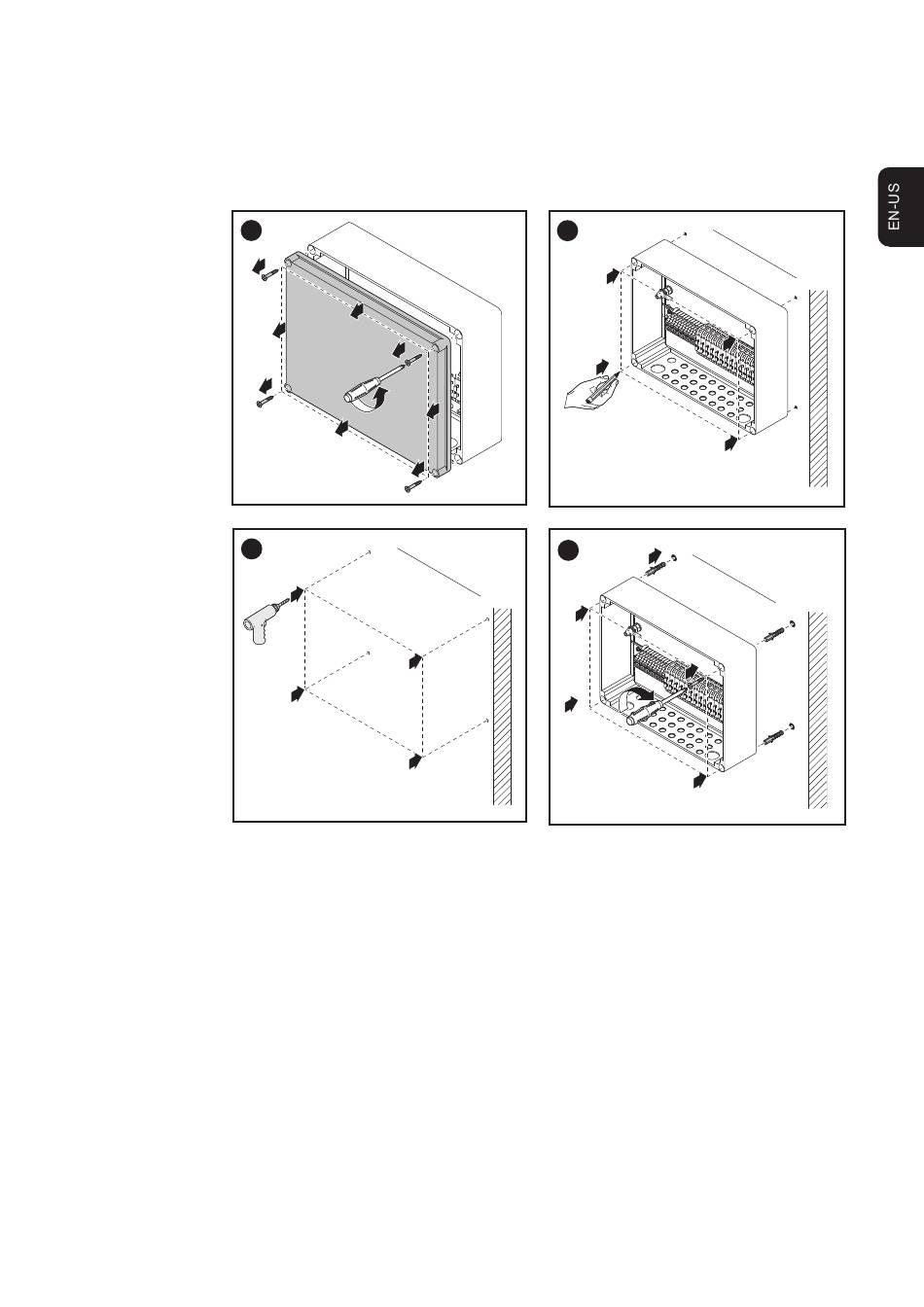 EN-US