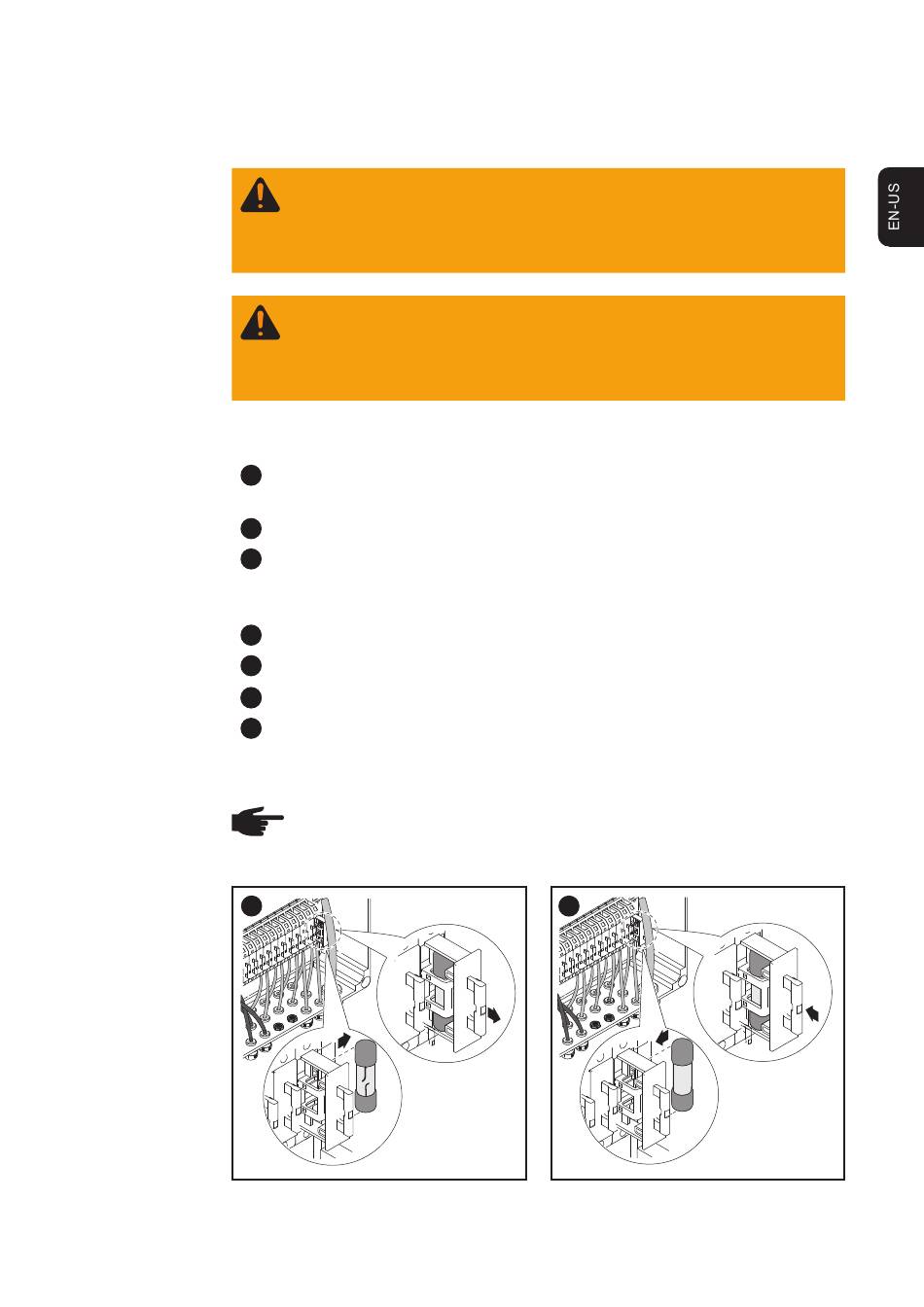 EN-US