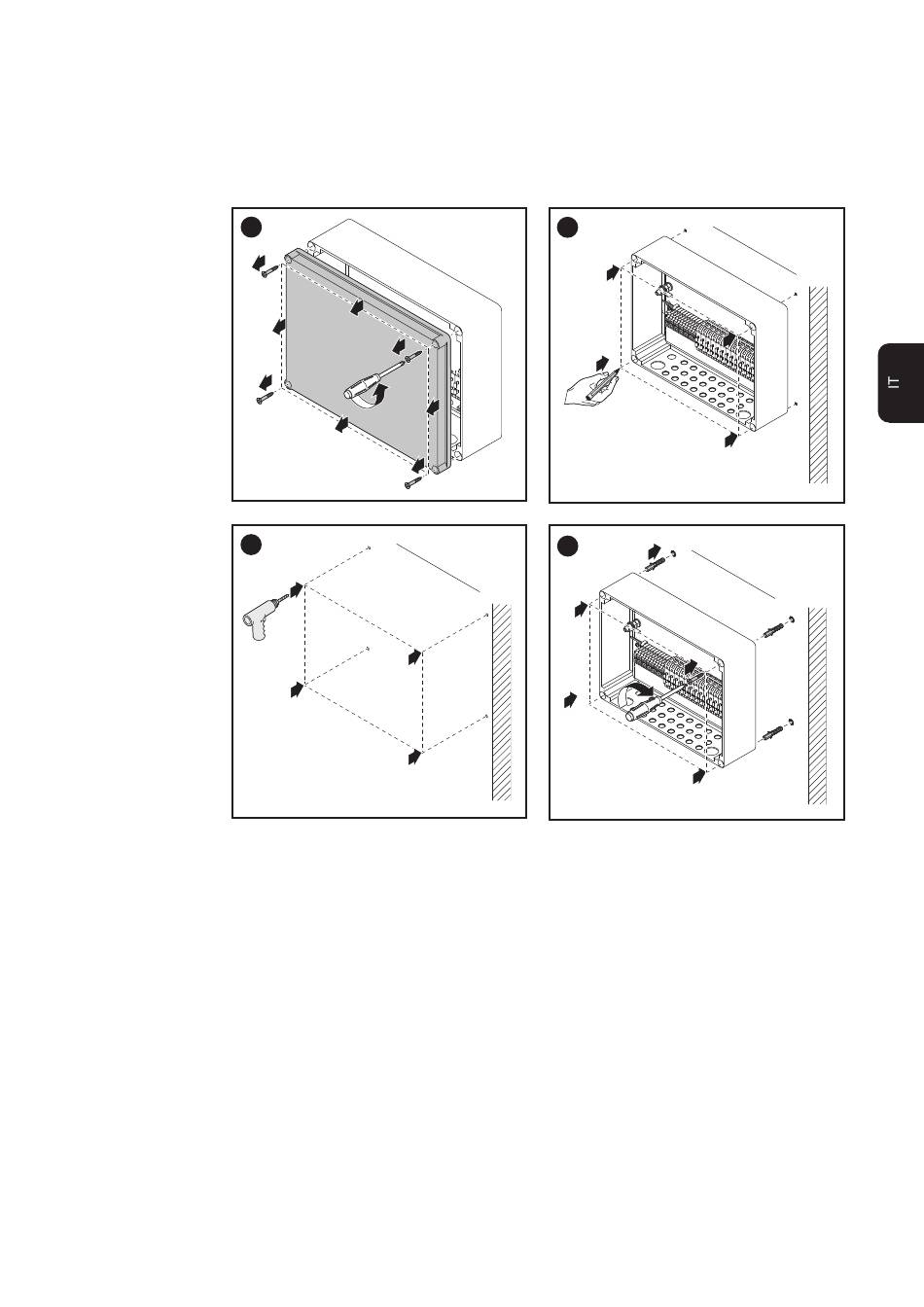 IT